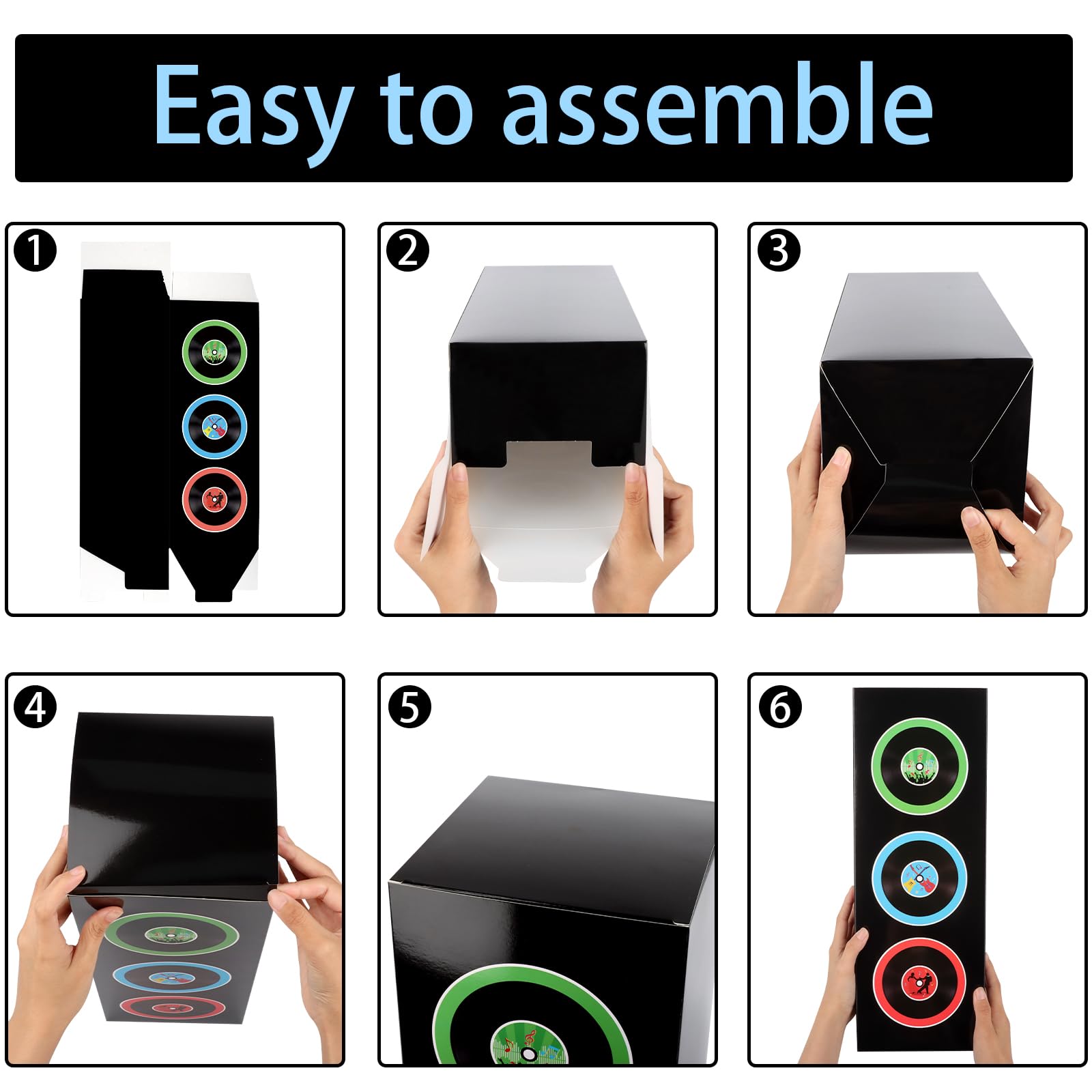 Easy to assemble

1

2

3

4

5

6