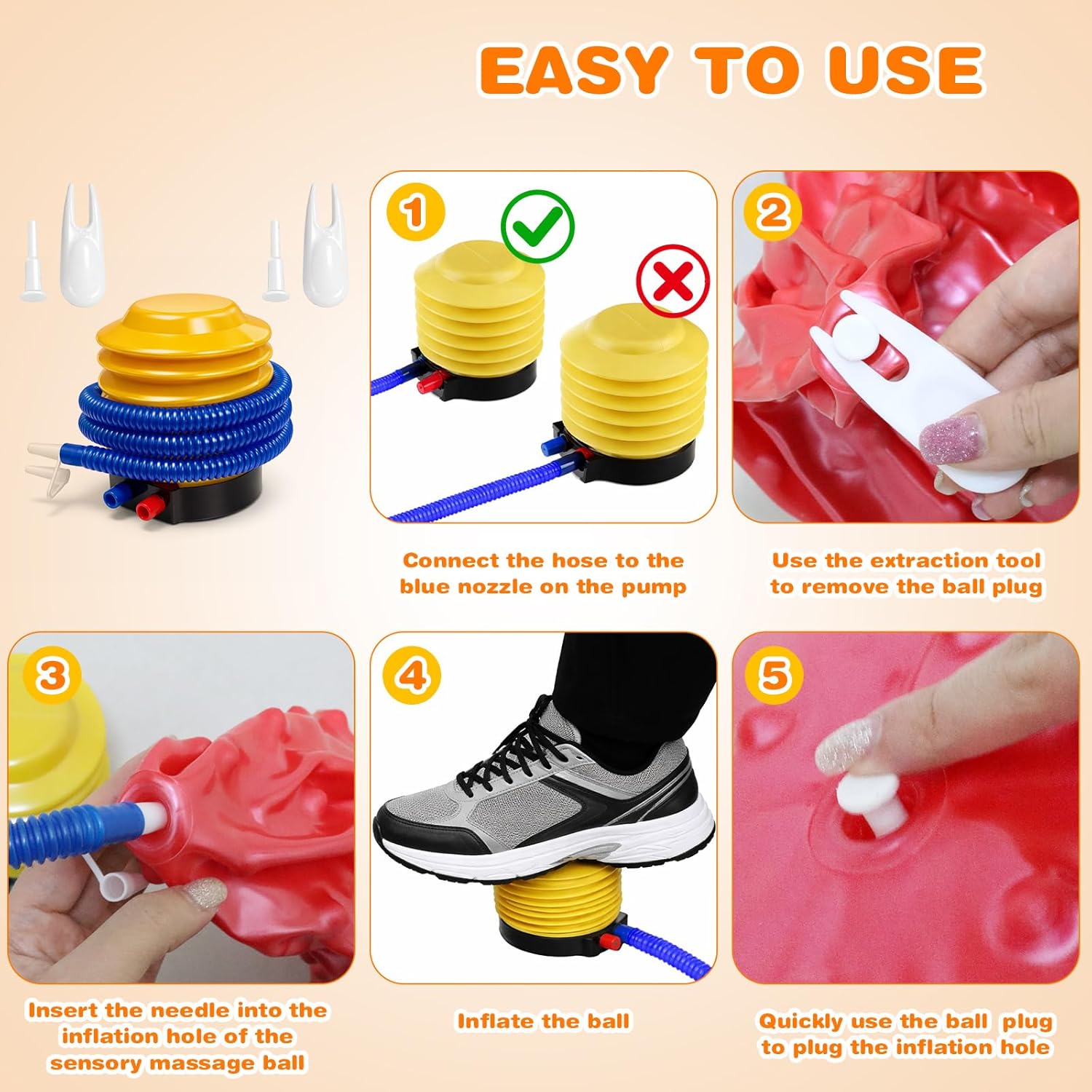 EASY TO USE

1

Connect the hose to the blue nozzle on the pump

2

Use the extraction tool to remove the ball plug

3

Insert the needle into the inflation hole of the sensory massage ball

4

Inflate the ball

5

Quickly use the ball plug to plug the inflation hole