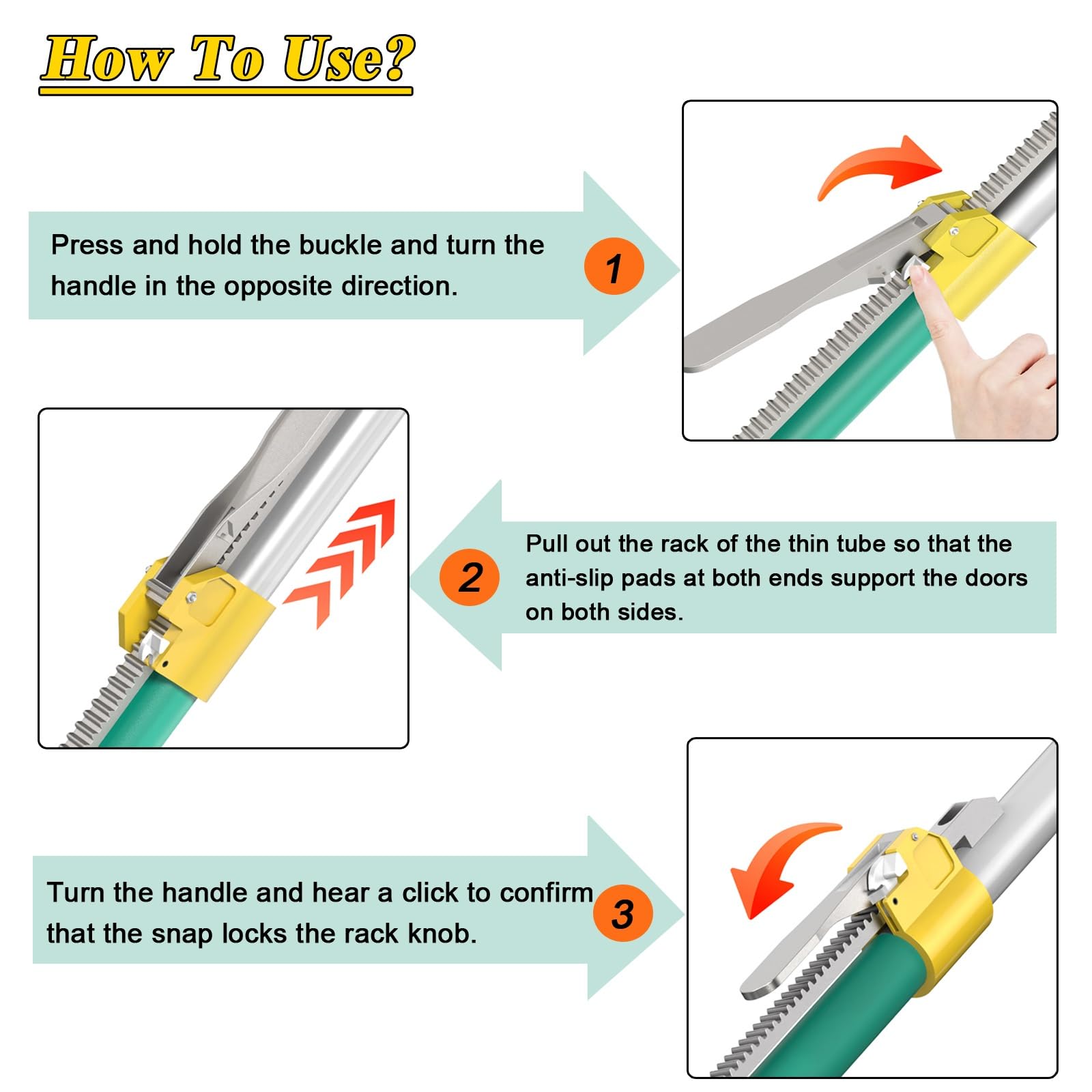 How To Use?

Press and hold the buckle and turn the handle in the opposite direction.

1

2

Pull out the rack of the thin tube so that the anti-slip pads at both ends support the doors on both sides.

Turn the handle and hear a click to confirm that the snap locks the rack knob.

3