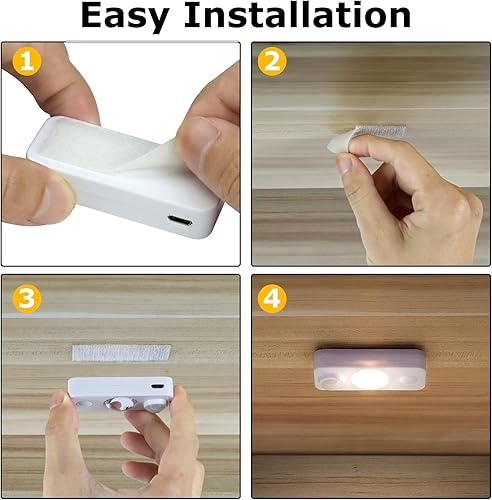 Easy Installation

1

2

3

4