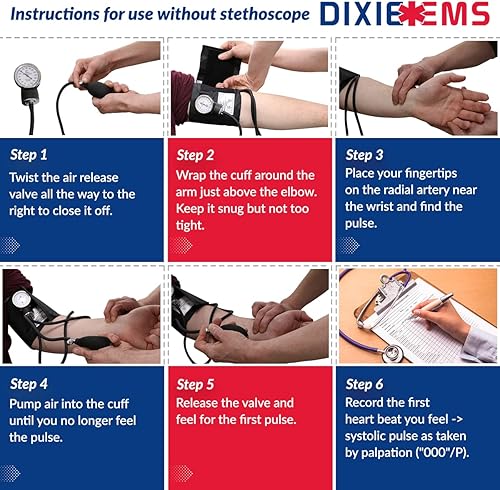 Instructions for use without stethoscope

DIXIE EMS

Step 1
Twist the air release valve all the way to the right to close it off.

Step 2
Wrap the cuff around the arm just above the elbow. Keep it snug but not too tight.

Step 3
Place your fingertips on the radial artery near the wrist and find the pulse.

Step 4
Pump air into the cuff until you no longer feel the pulse.

Step 5
Release the valve and feel for the first pulse.

Step 6
Record the first heart beat you feel -> systolic pulse as taken by palpation ("000"/P).