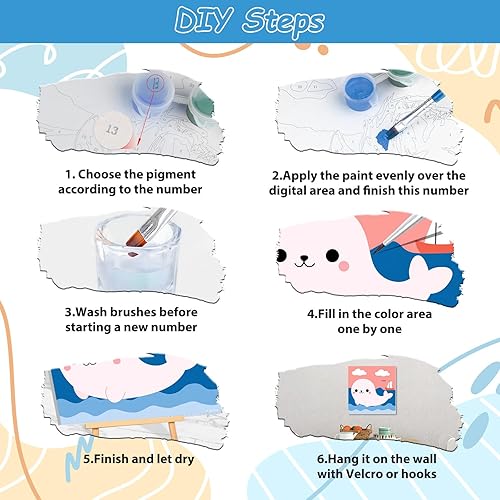 DIY Steps

13

13

1. Choose the pigment according to the number

2.Apply the paint evenly over the digital area and finish this number

3.Wash brushes before starting a new number

4.Fill in the color area one by one

5.Finish and let dry

6.Hang it on the wall with Velcro or hooks