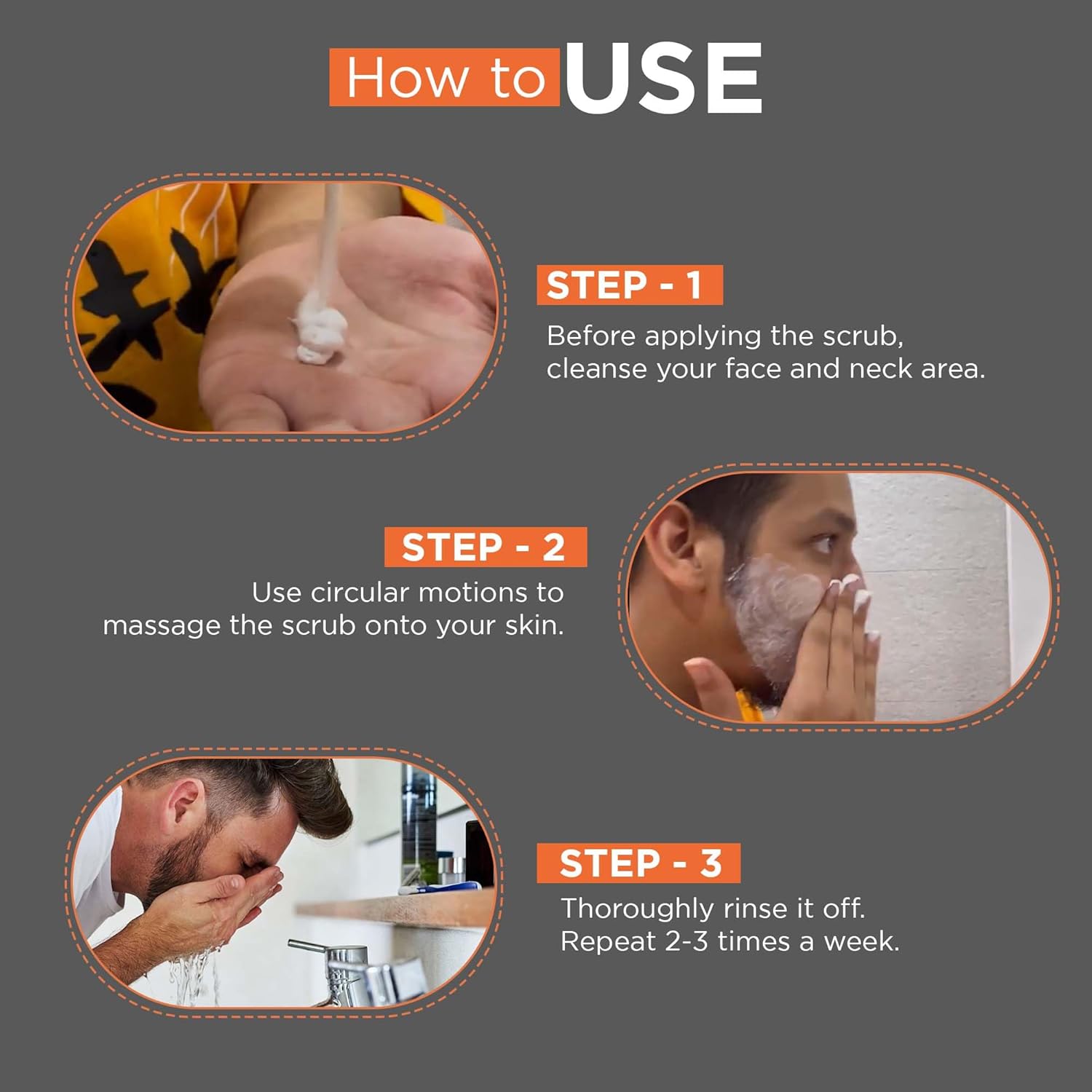 How to USE

STEP - 1

Before applying the scrub, cleanse your face and neck area.

STEP - 2

Use circular motions to massage the scrub onto your skin.

STEP - 3

Thoroughly rinse it off. Repeat 2-3 times a week.