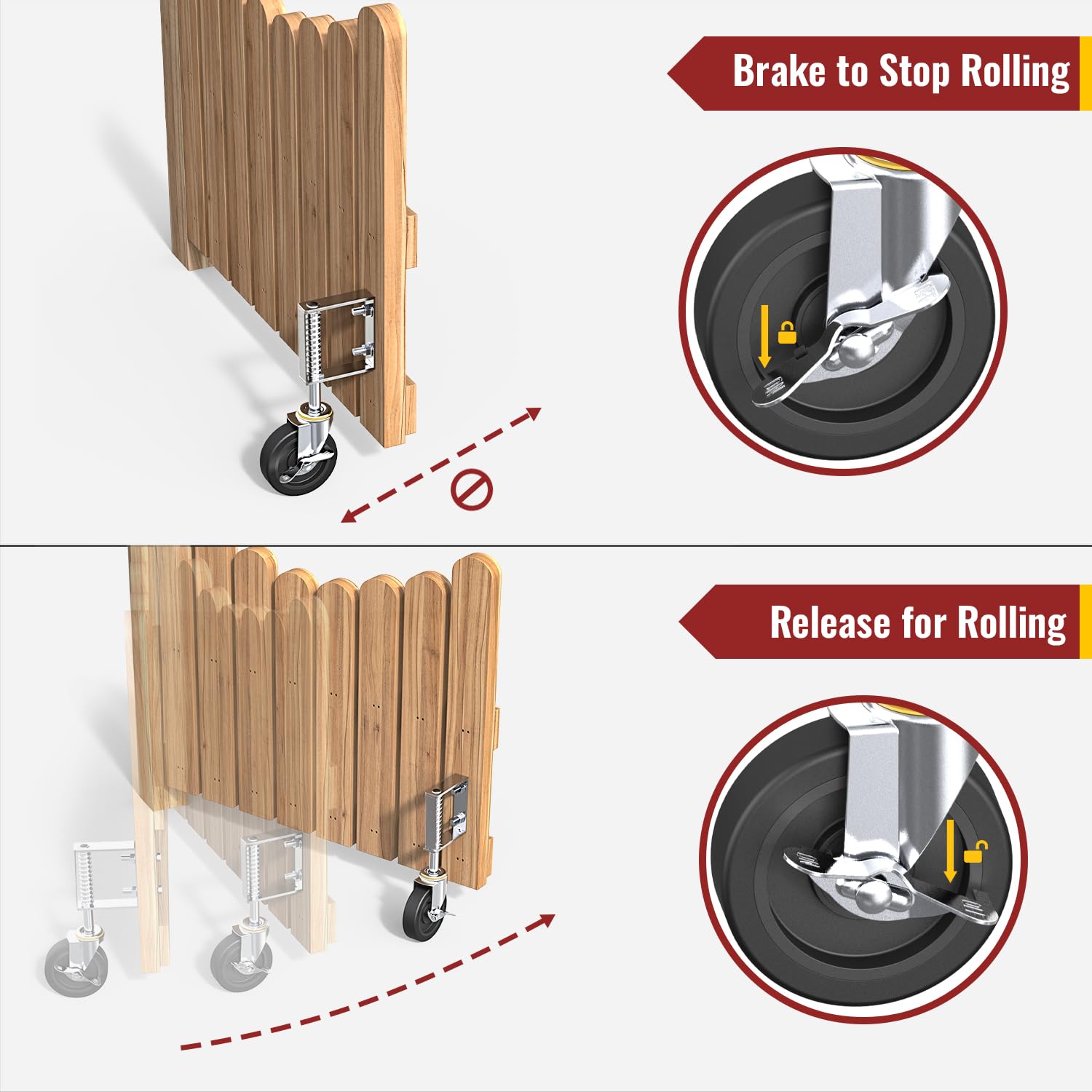 Brake to Stop Rolling

Release for Rolling