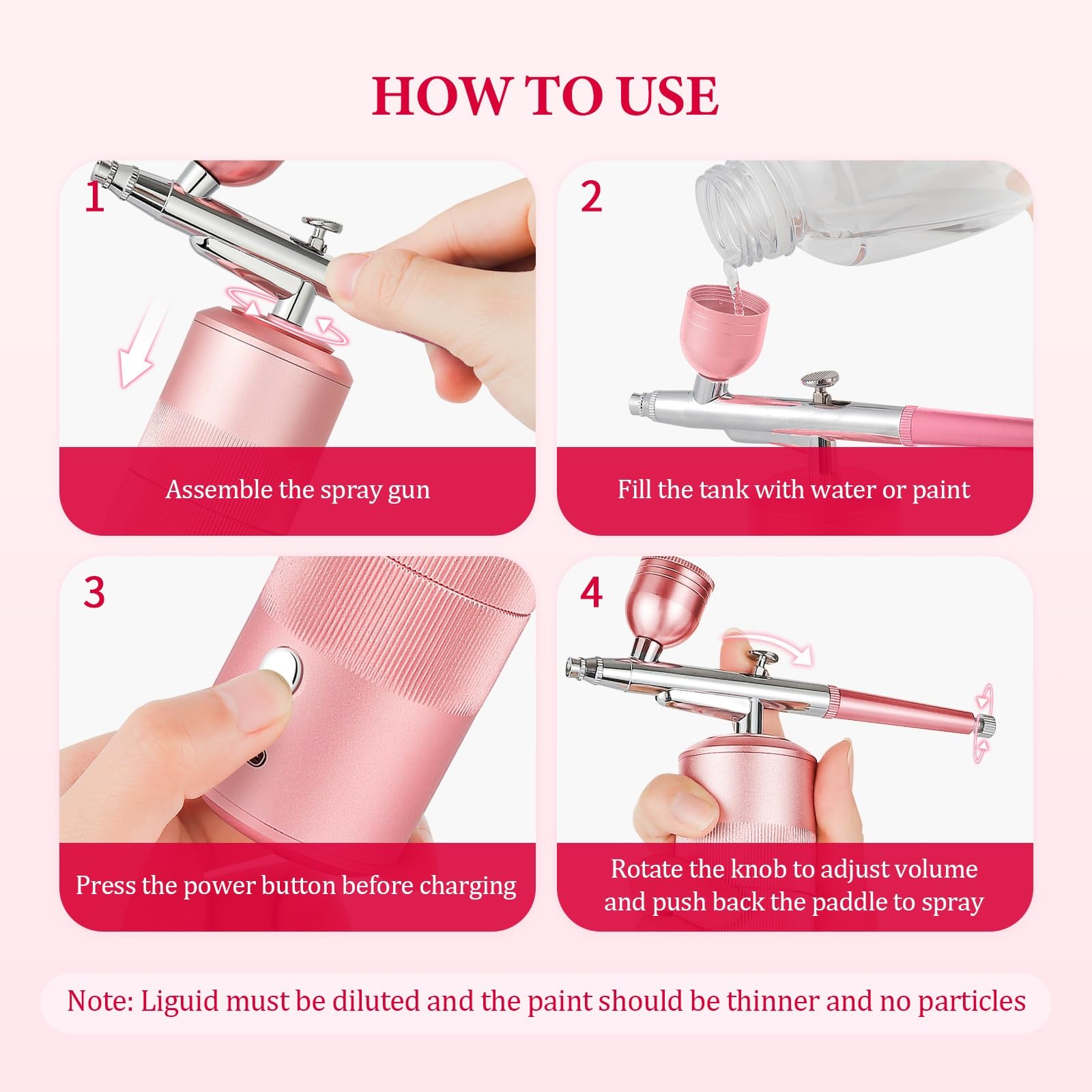 HOW TO USE

1

Assemble the spray gun

2

Fill the tank with water or paint

3

Press the power button before charging

4

Rotate the knob to adjust volume and push back the paddle to spray

Note: Liguid must be diluted and the paint should be thinner and no particles