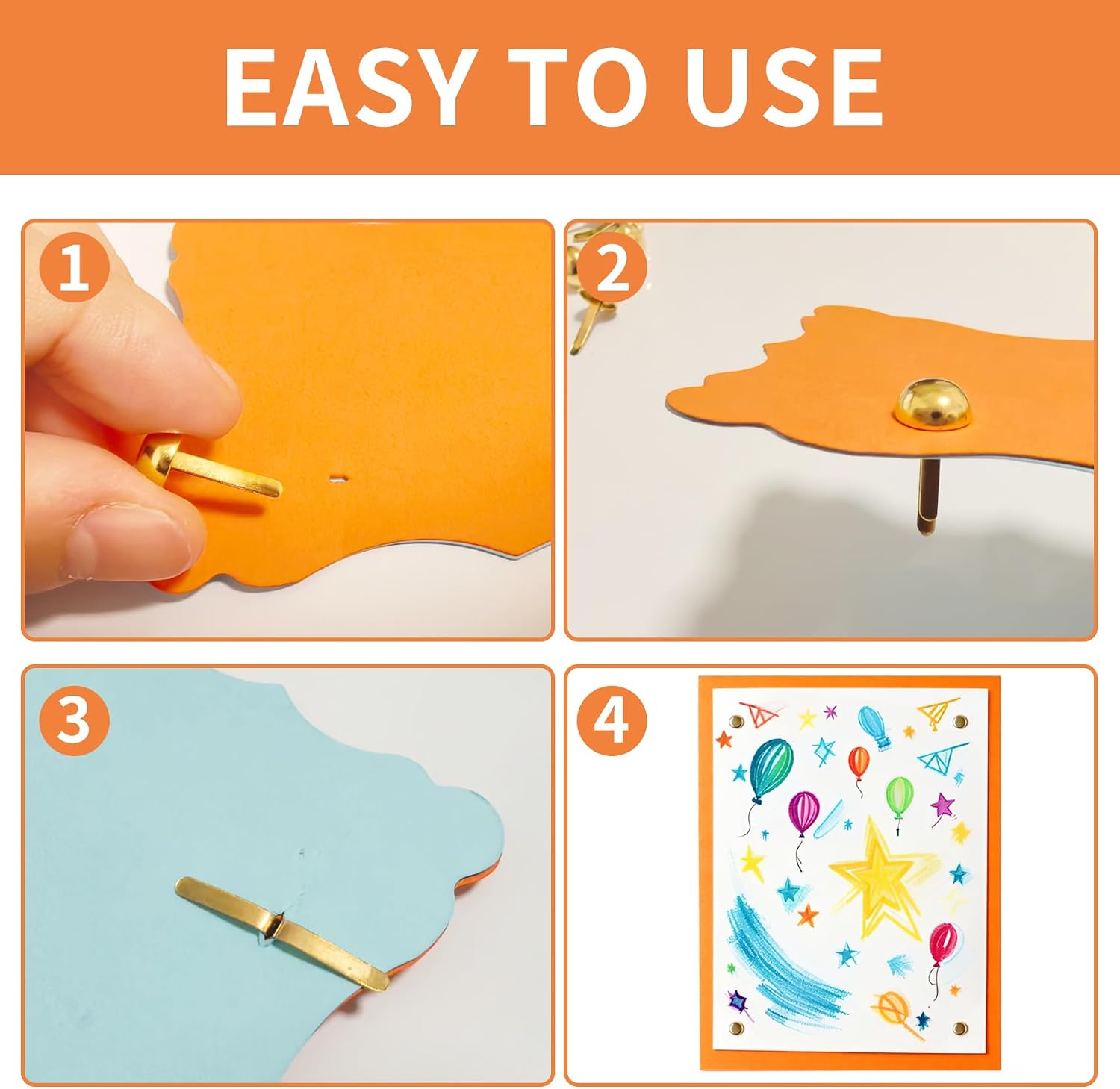 EASY TO USE

1

2

3

4