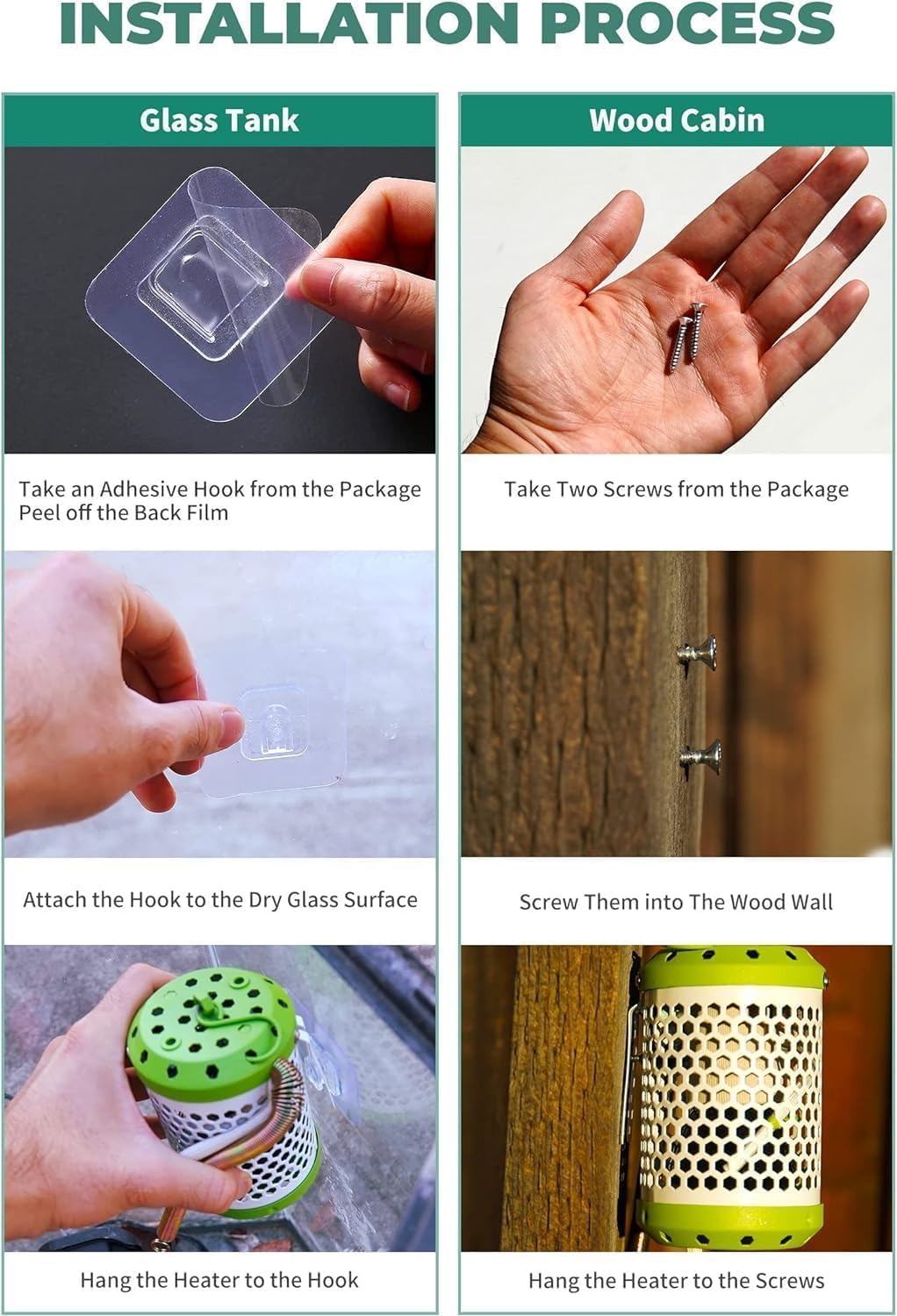 INSTALLATION PROCESS

Glass Tank

Take an Adhesive Hook from the Package
Peel off the Back Film

Attach the Hook to the Dry Glass Surface

Hang the Heater to the Hook

Wood Cabin

Take Two Screws from the Package

Screw Them into The Wood Wall

Hang the Heater to the Screws