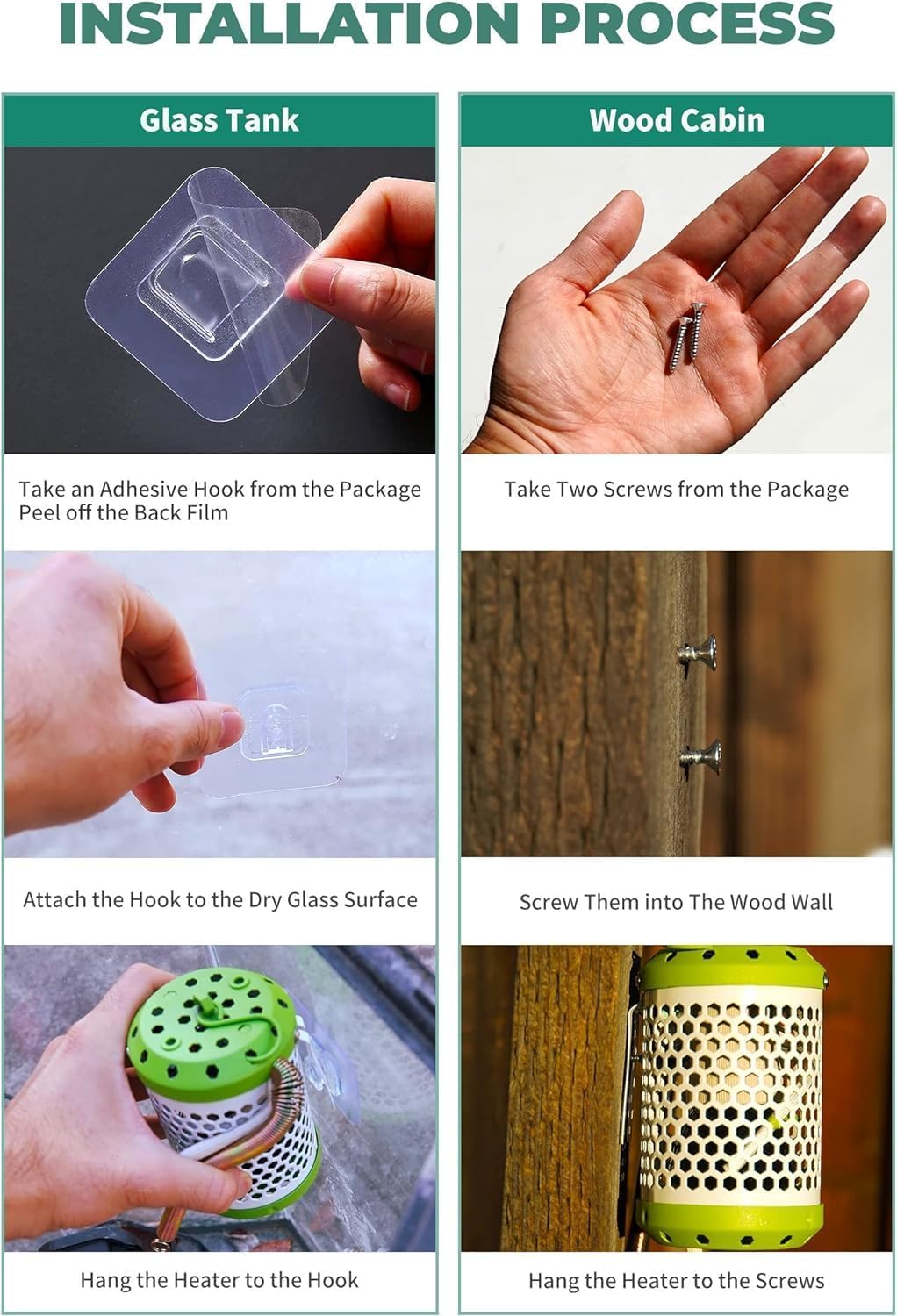 INSTALLATION PROCESS

Glass Tank

Take an Adhesive Hook from the Package
Peel off the Back Film

Attach the Hook to the Dry Glass Surface

Hang the Heater to the Hook

Wood Cabin

Take Two Screws from the Package

Screw Them into The Wood Wall

Hang the Heater to the Screws