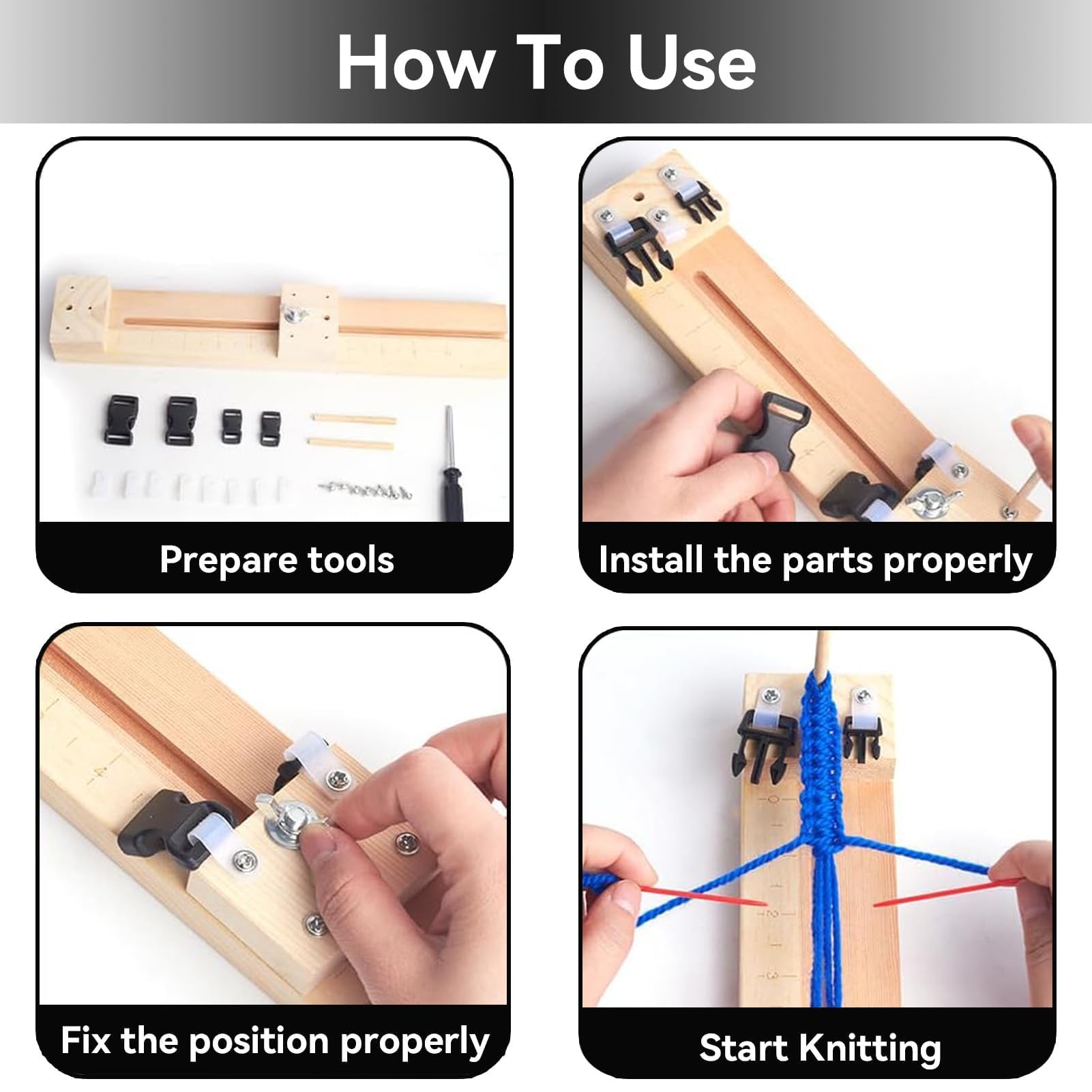 How To Use

Prepare tools

Install the parts properly

Fix the position properly

Start Knitting