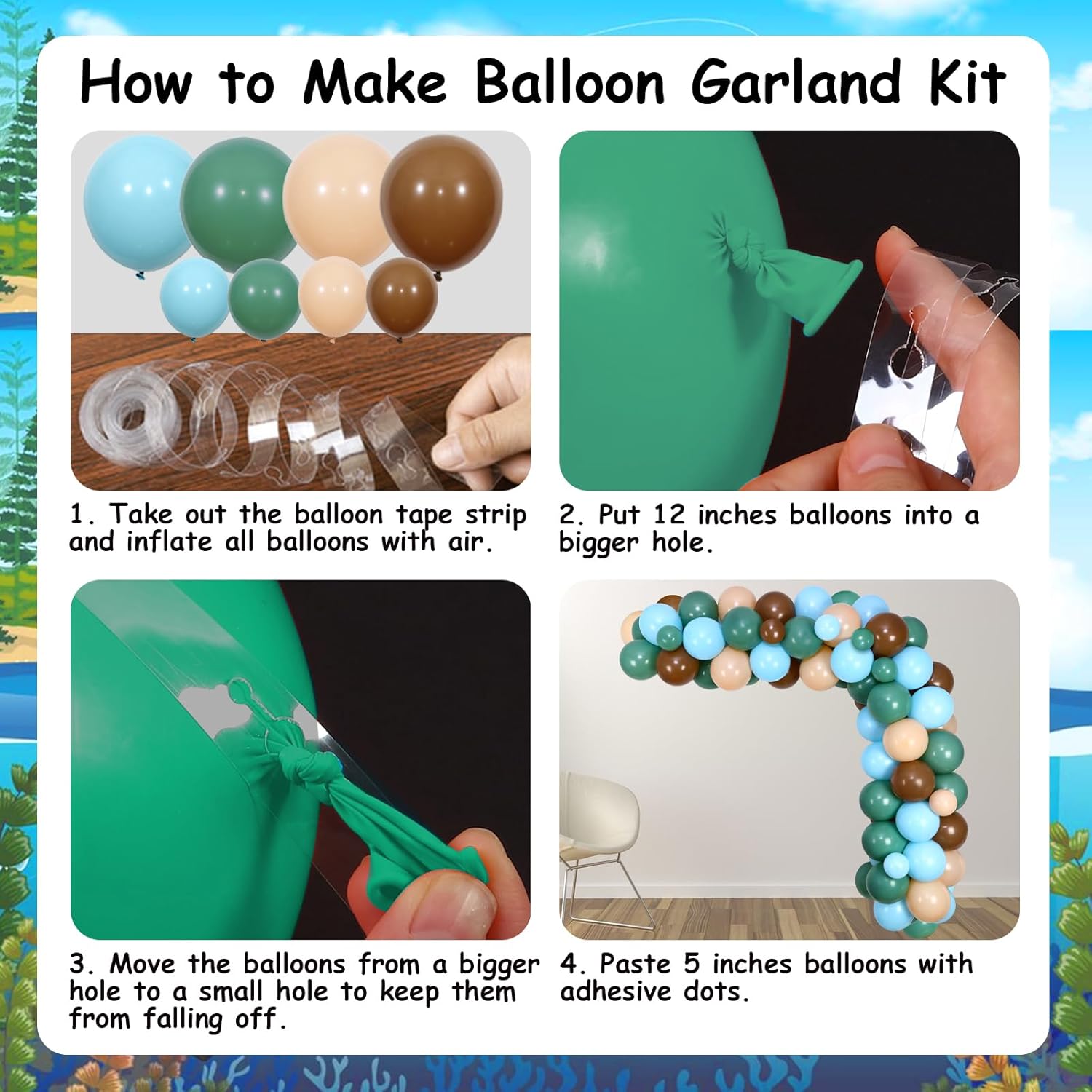 How to Make Balloon Garland Kit

1. Take out the balloon tape strip and inflate all balloons with air.

2. Put 12 inches balloons into a bigger hole.

3. Move the balloons from a bigger hole to a small hole to keep them from falling off.

4. Paste 5 inches balloons with adhesive dots.