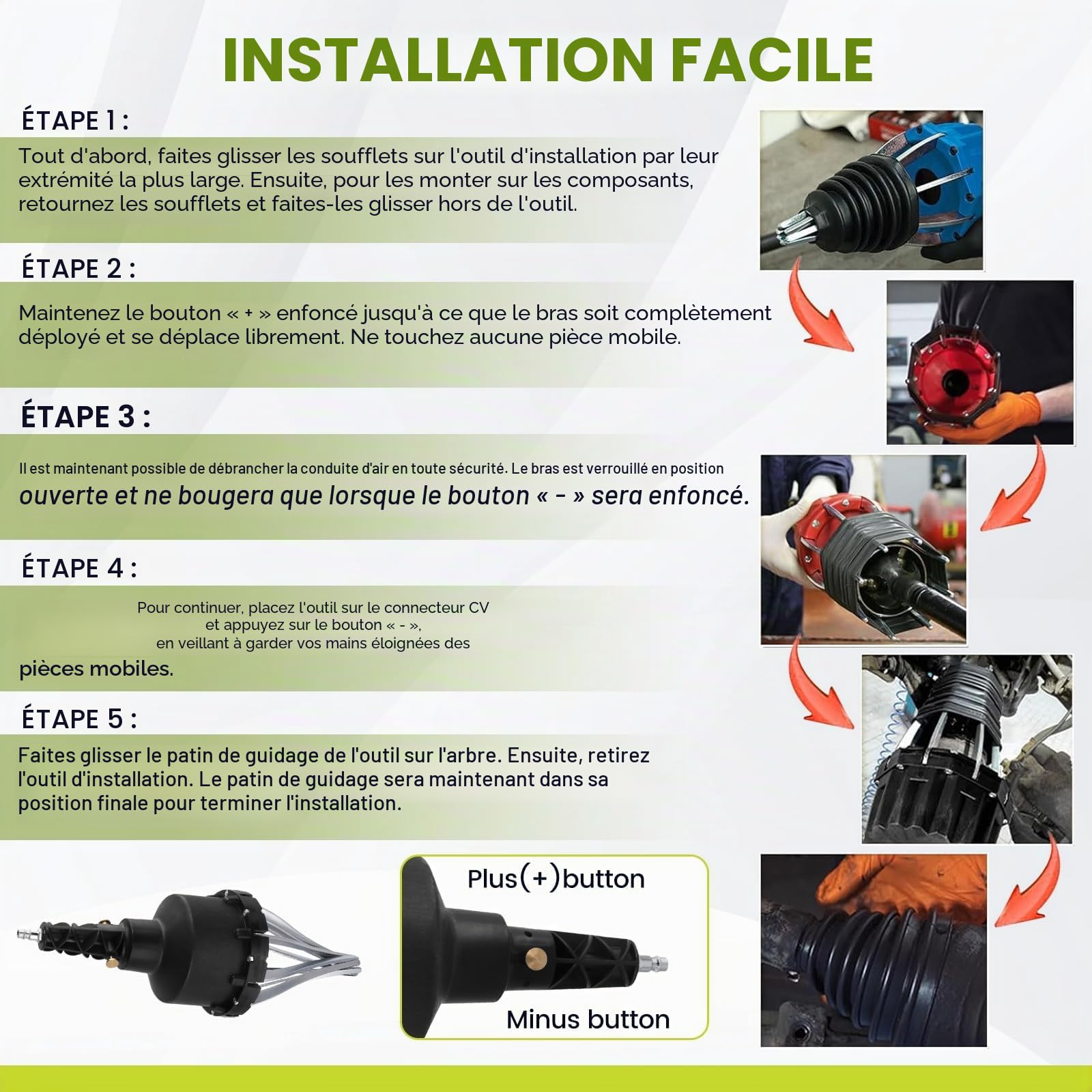 INSTALLATION FACILE

ÉTAPE 1 :

Tout d'abord, faites glisser les soufflets sur l'outil d'installation par leur extrémité la plus large. Ensuite, pour les monter sur les composants, retournez les soufflets et faites-les glisser hors de l'outil.

ÉTAPE 2 :

Maintenez le bouton « + » enfoncé jusqu'à ce que le bras soit complètement déployé et se déplace librement. Ne touchez aucune pièce mobile.

ÉTAPE 3 :

Il est maintenant possible de débrancher la conduite d'air en toute sécurité. Le bras est verrouillé en position ouverte et ne bougera que lorsque le bouton « - » sera enfoncé.

ÉTAPE 4 :

Pour continuer, placez l'outil sur le connecteur CV et appuyez sur le bouton « - », en veillant à garder vos mains éloignées des pièces mobiles.

ÉTAPE 5 :

Faites glisser le patin de guidage de l'outil sur l'arbre. Ensuite, retirez l'outil d'installation. Le patin de guidage sera maintenant dans sa position finale pour terminer l'installation.

Plus(+)button

Minus button