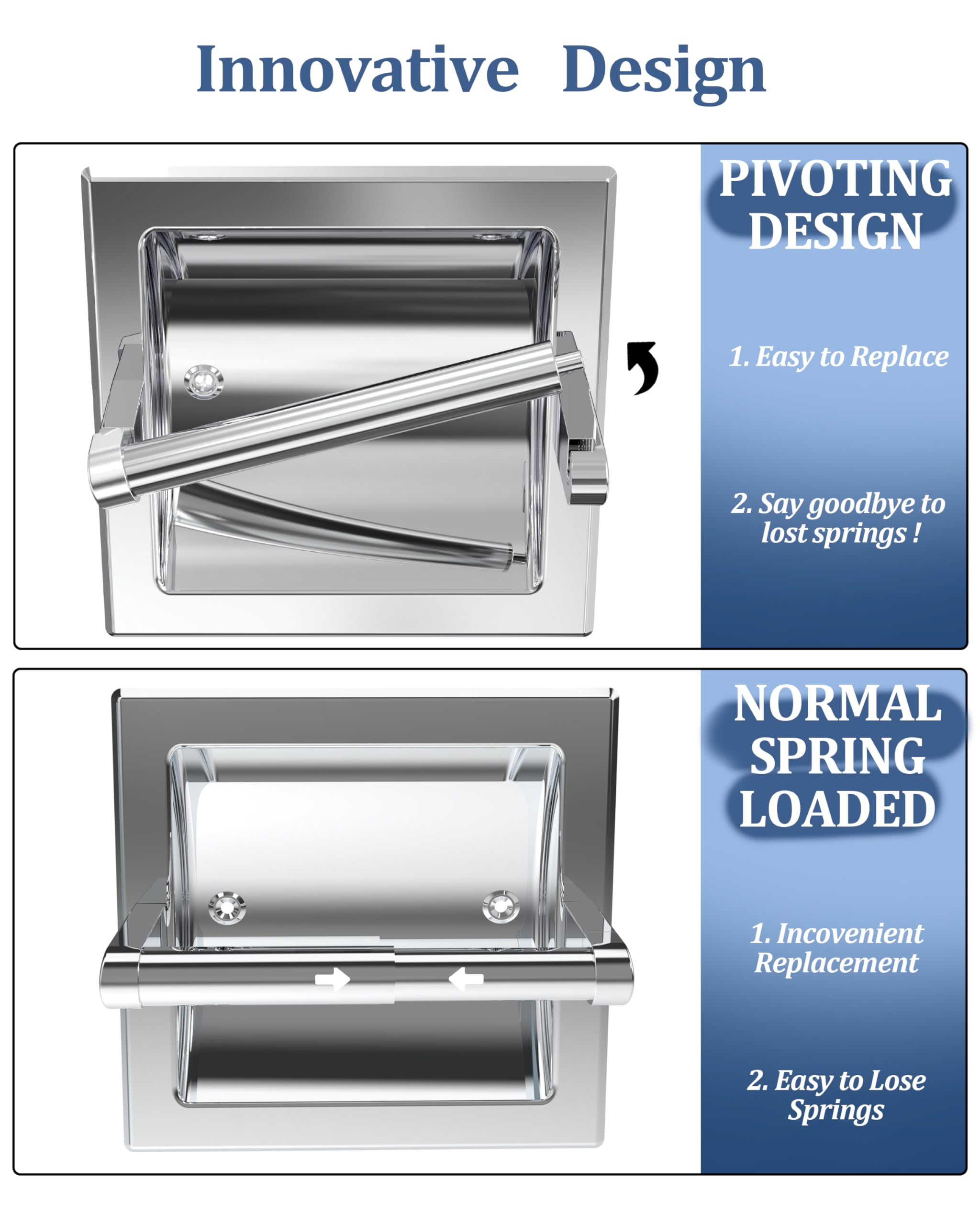 Innovative Design

PIVOTING DESIGN

1. Easy to Replace

2. Say goodbye to lost springs !

NORMAL SPRING LOADED

1. Incovenient Replacement

2. Easy to Lose Springs