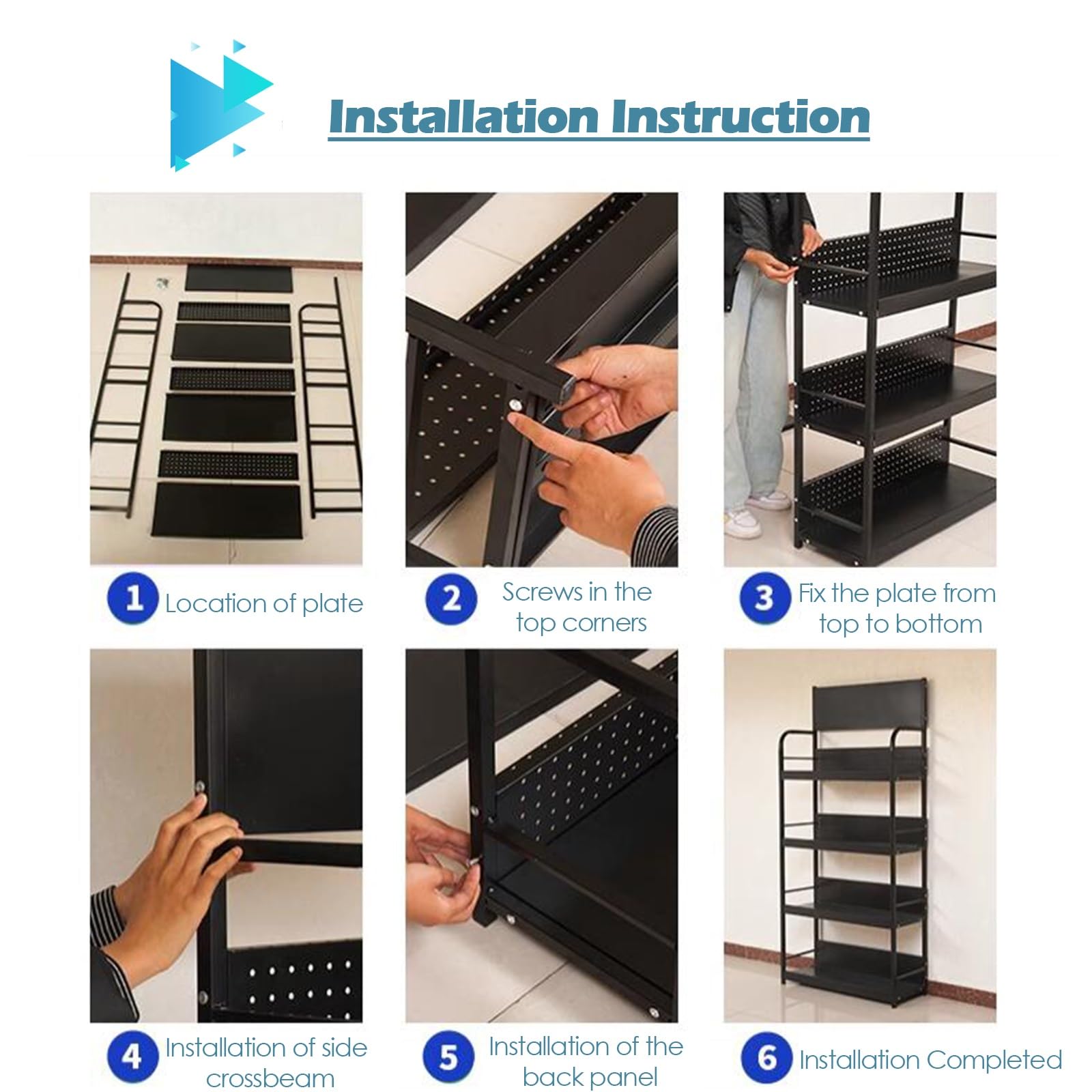 Installation Instruction

1 Location of plate

2 Screws in the top corners

3 Fix the plate from top to bottom

4 Installation of side crossbeam

5 Installation of the back panel

6 Installation Completed