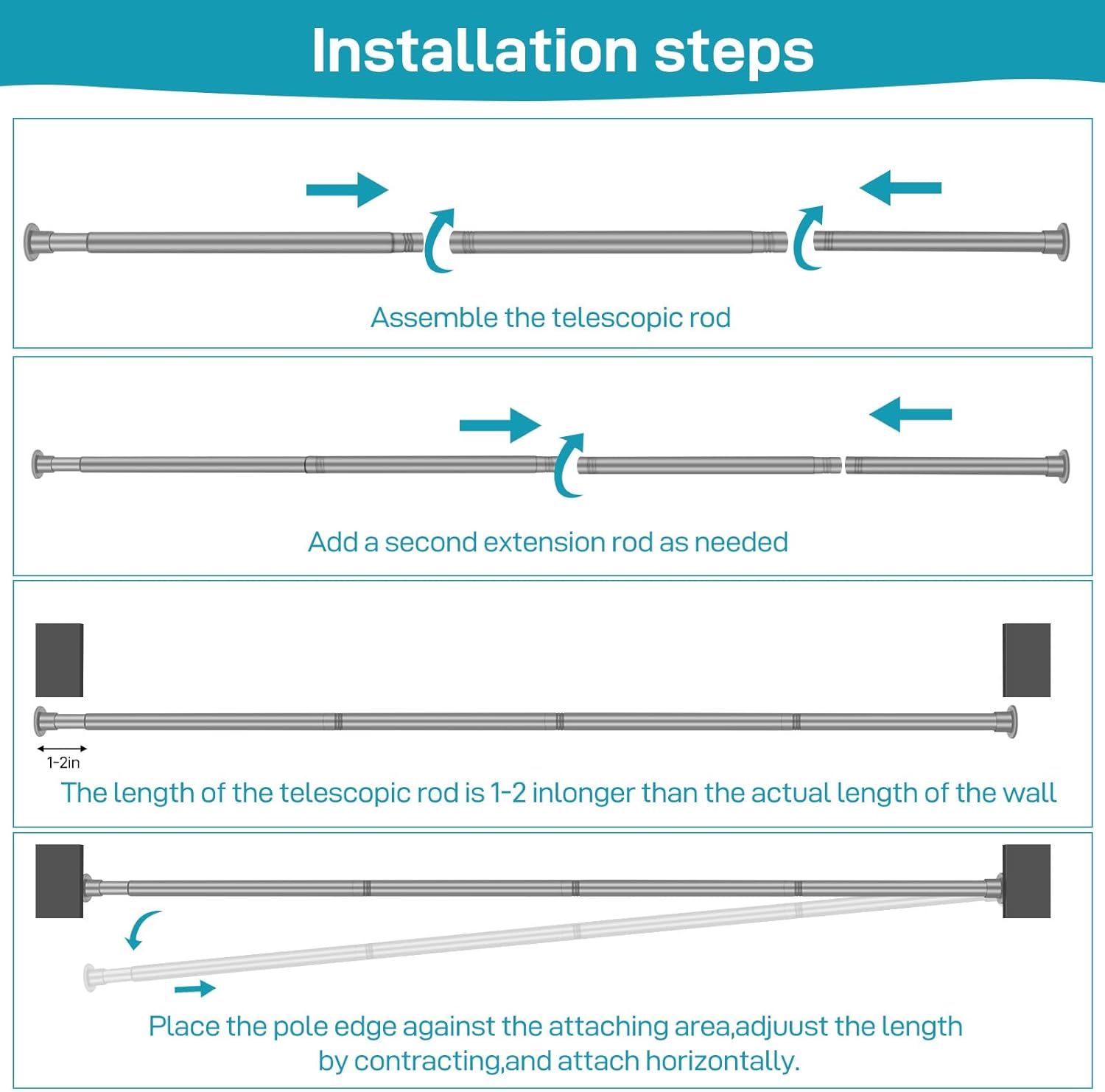 Installation steps

Assemble the telescopic rod

Add a second extension rod as needed

1-2in

The length of the telescopic rod is 1-2 inlonger than the actual length of the wall

Place the pole edge against the attaching area,adjuust the length by contracting,and attach horizontally.