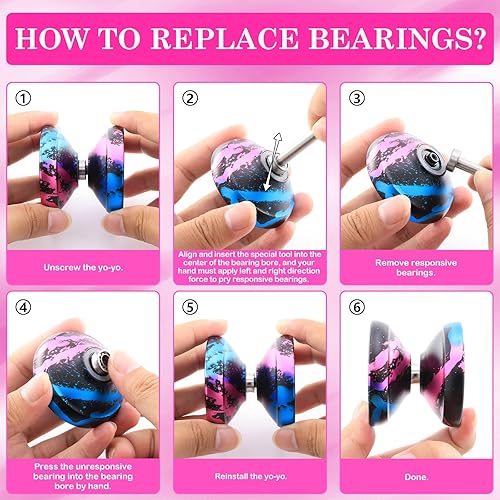 HOW TO REPLACE BEARINGS?

①

Unscrew the yo-yo.

②

Align and insert the special tool into the center of the bearing bore, and your hand must apply left and right direction force to pry responsive bearings.

③

Remove responsive bearings.

④

Press the unresponsive bearing into the bearing bore by hand.

⑤

Reinstall the yo-yo.

⑥

Done.