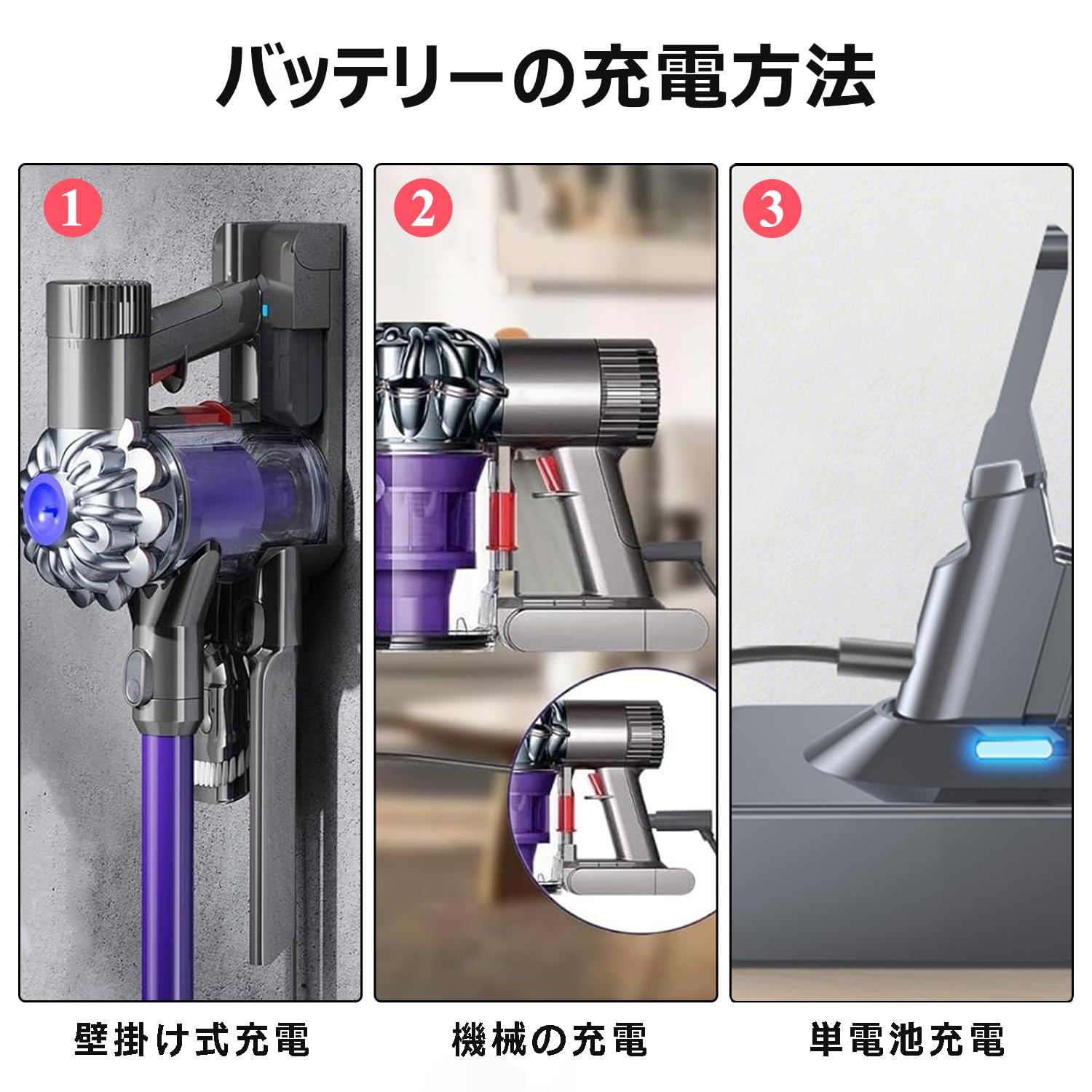 バッテリーの充電方法

1

2

3

壁掛け式充電

機械の充電

単電池充電