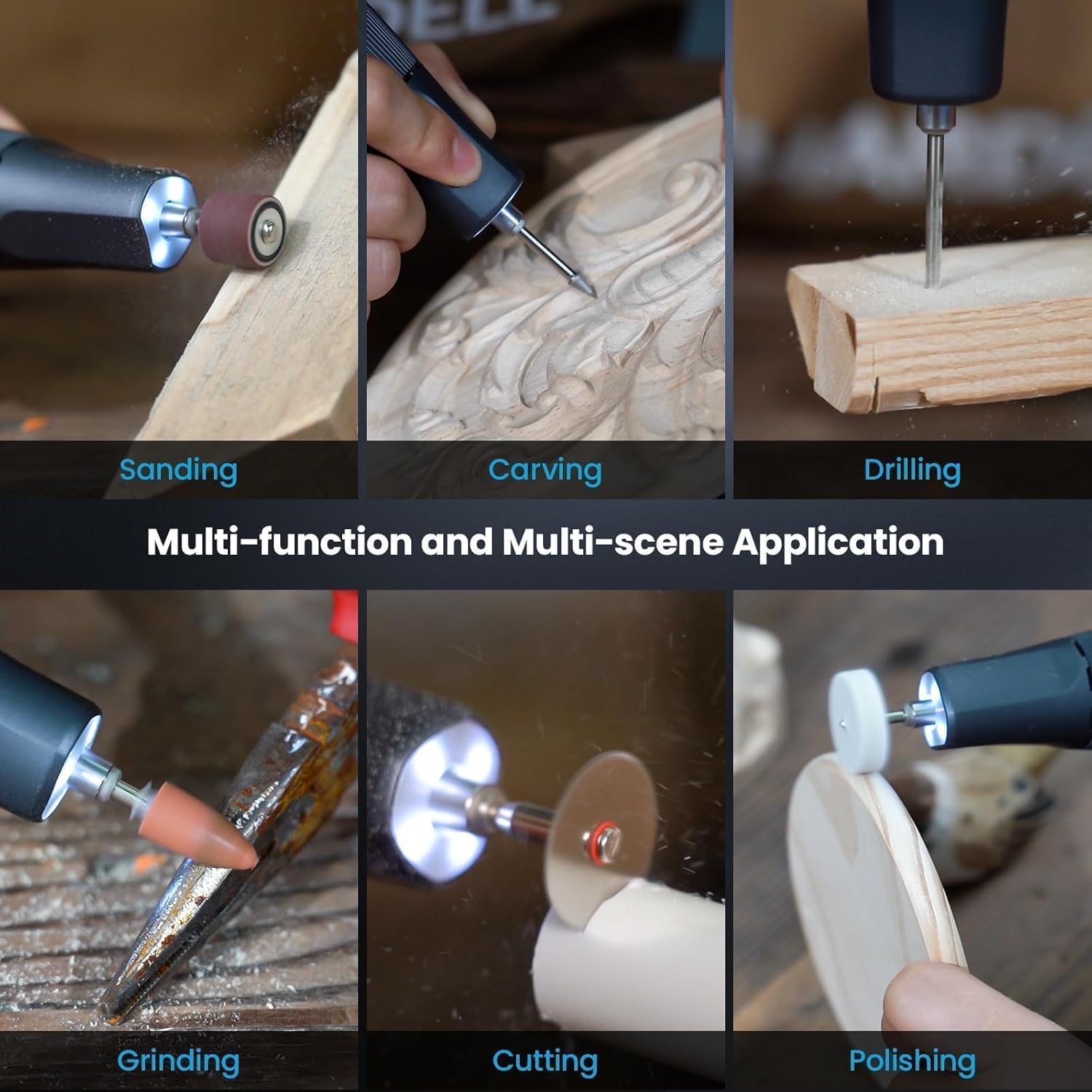 Sanding

Carving

Drilling

Multi-function and Multi-scene Application

Grinding

Cutting

Polishing