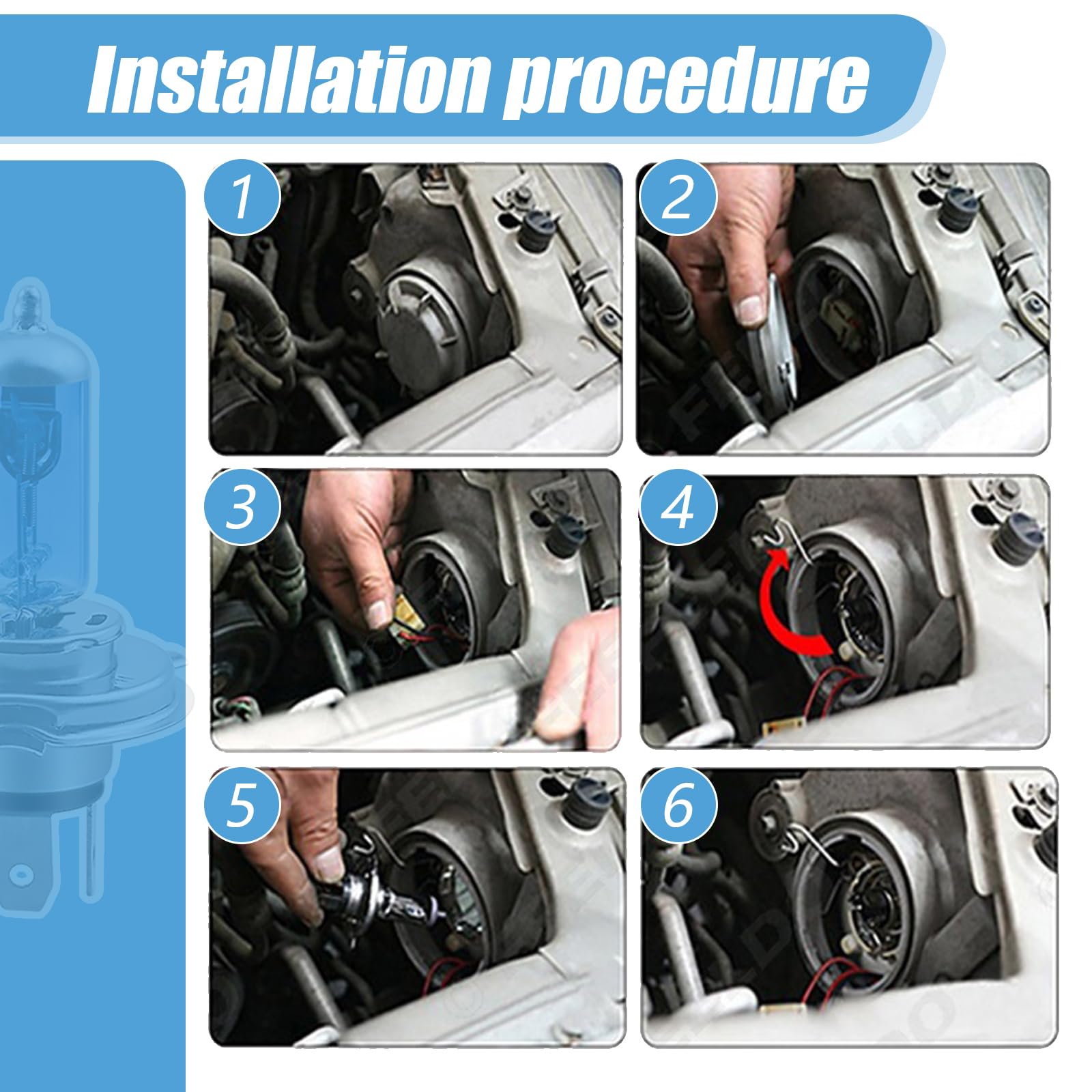 Installation procedure

1

2

3

4

5

6