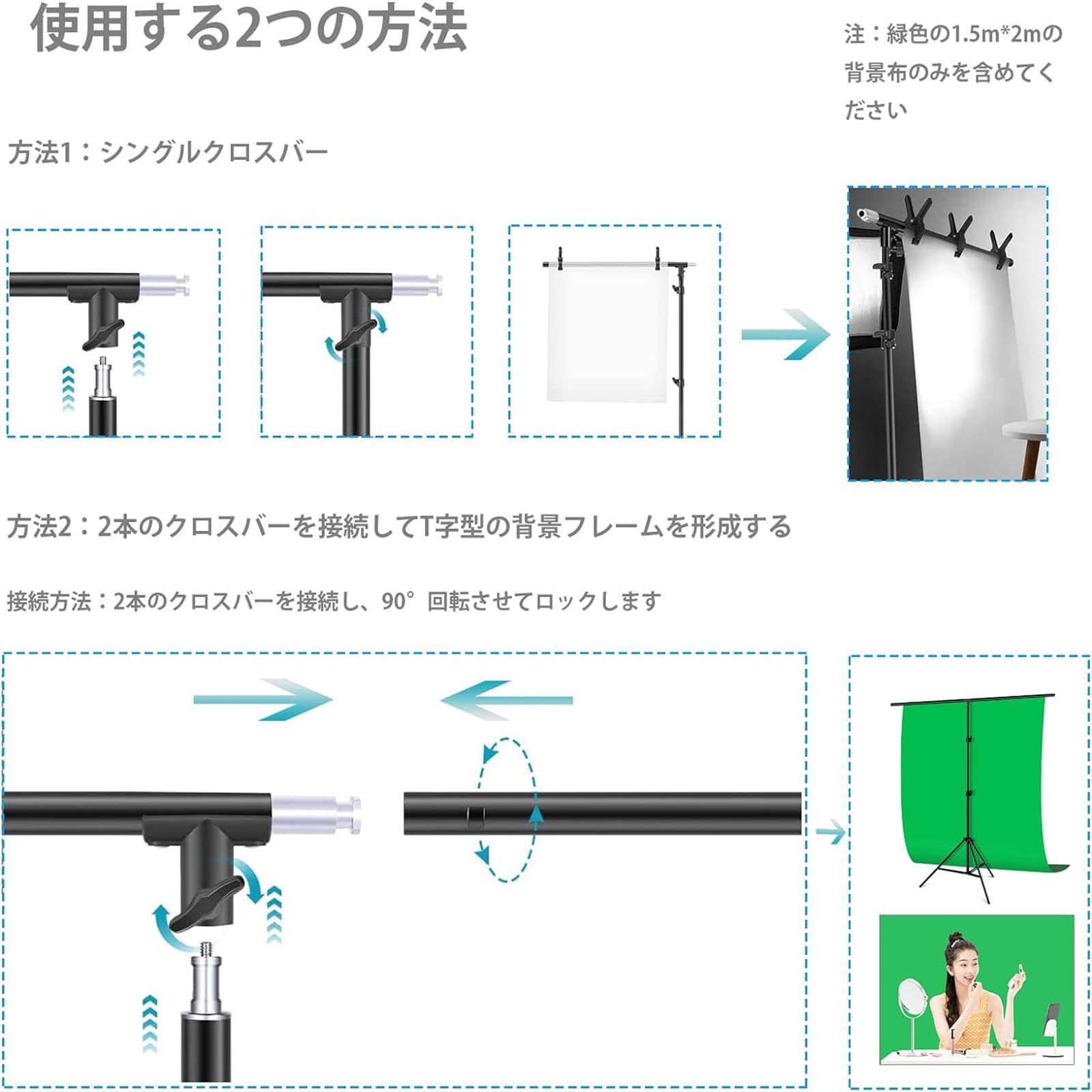 使用する2つの方法

注：緑色の1.5m*2mの背景布のみを含めてください

方法1：シングルクロスバー

方法2：2本のクロスバーを接続してT字型の背景フレームを形成する

接続方法：2本のクロスバーを接続し、90°回転させてロックします