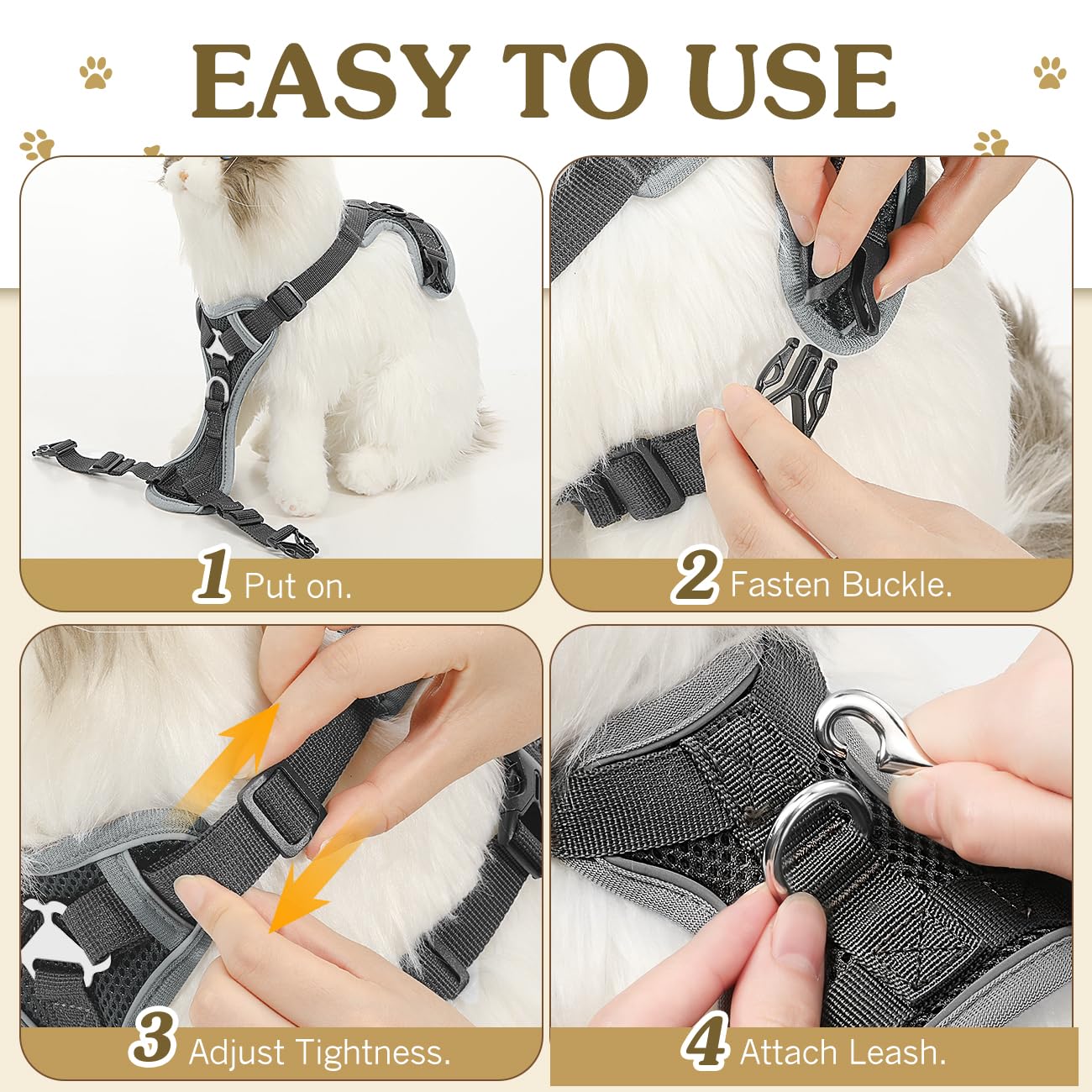 EASY TO USE

1 Put on.

2 Fasten Buckle.

3 Adjust Tightness.

4 Attach Leash.