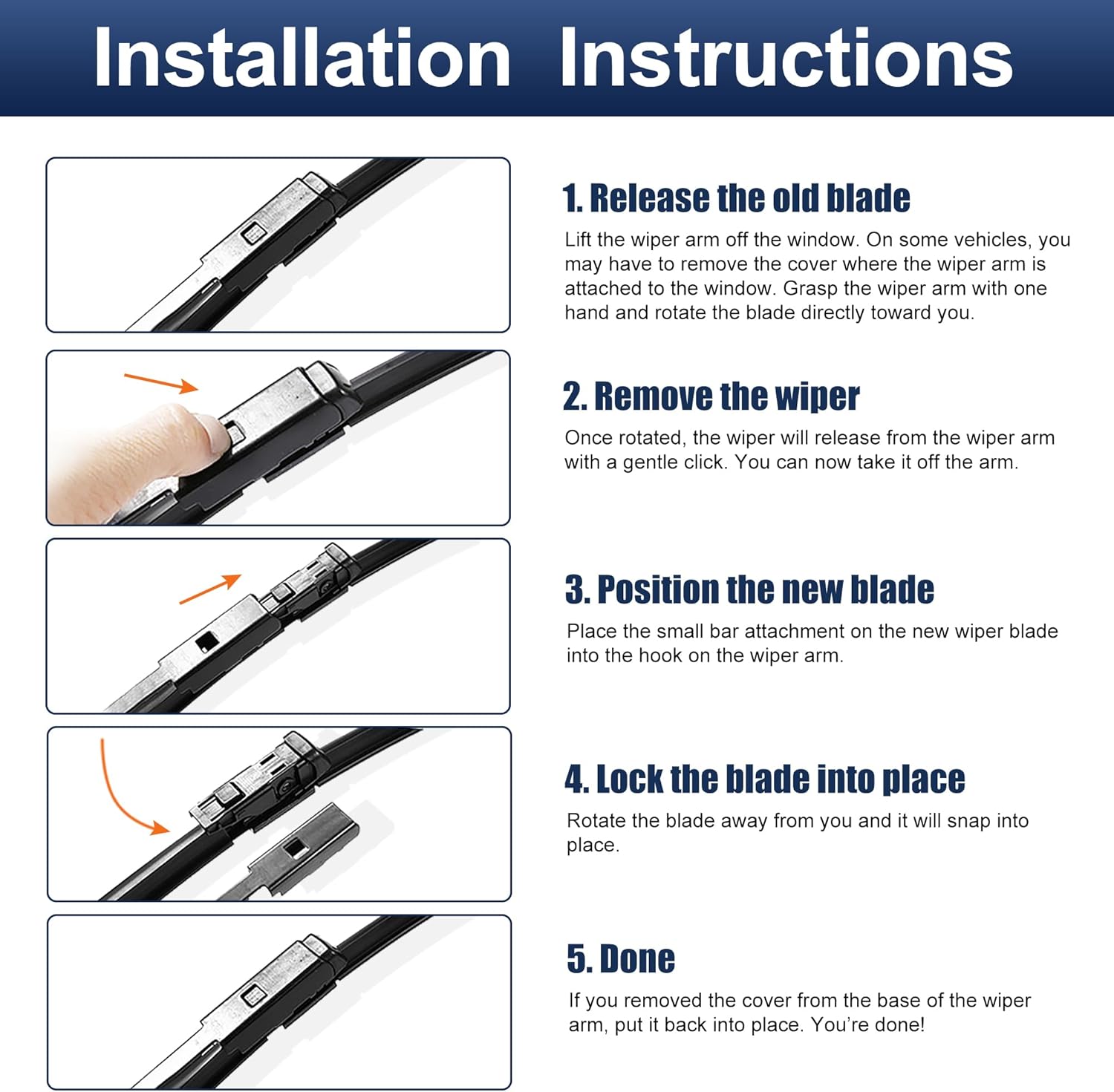 Installation Instructions

1. Release the old blade

Lift the wiper arm off the window. On some vehicles, you may have to remove the cover where the wiper arm is attached to the window. Grasp the wiper arm with one hand and rotate the blade directly toward you.

2. Remove the wiper

Once rotated, the wiper will release from the wiper arm with a gentle click. You can now take it off the arm.

3. Position the new blade

Place the small bar attachment on the new wiper blade into the hook on the wiper arm.

4. Lock the blade into place

Rotate the blade away from you and it will snap into place.

5. Done

If you removed the cover from the base of the wiper arm, put it back into place. You're done!