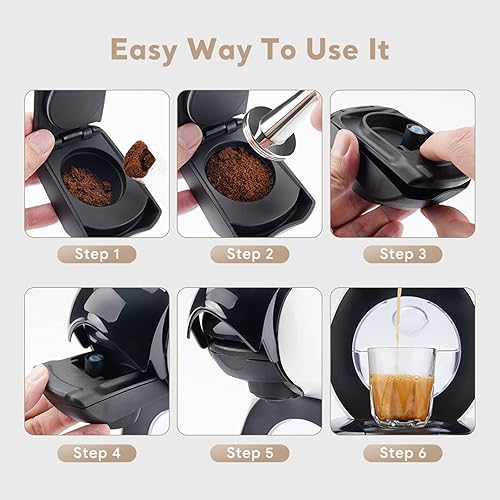 Easy Way To Use It

Step 1

Step 2

Step 3

Step 4

Step 5

Step 6