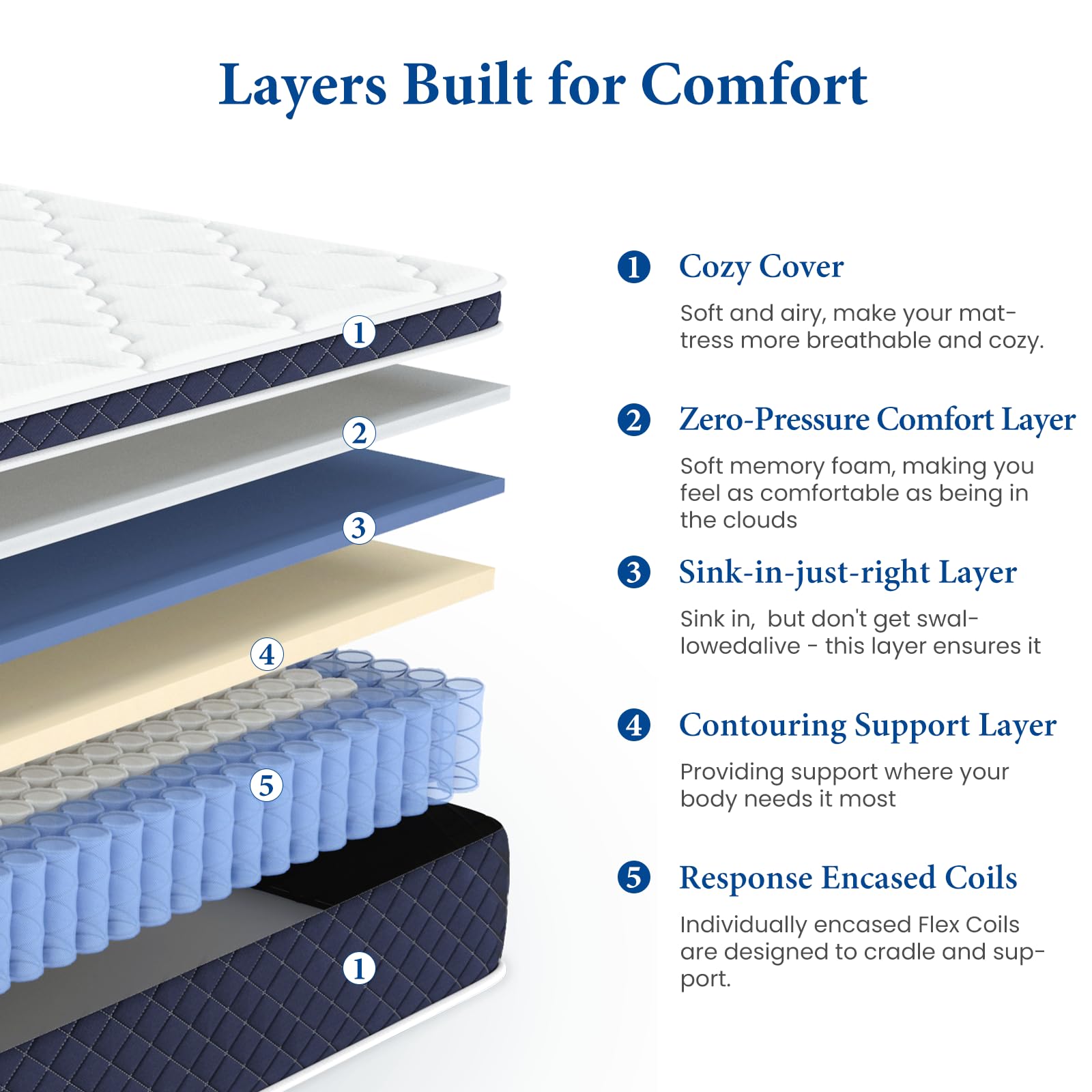 Layers Built for Comfort

1
2
3
4
5
1

1 Cozy Cover

Soft and airy, make your mattress more breathable and cozy.

2 Zero-Pressure Comfort Layer

Soft memory foam, making you feel as comfortable as being in the clouds

3 Sink-in-just-right Layer

Sink in, but don't get swallowedalive - this layer ensures it

4 Contouring Support Layer

Providing support where your body needs it most

5 Response Encased Coils

Individually encased Flex Coils are designed to cradle and support.