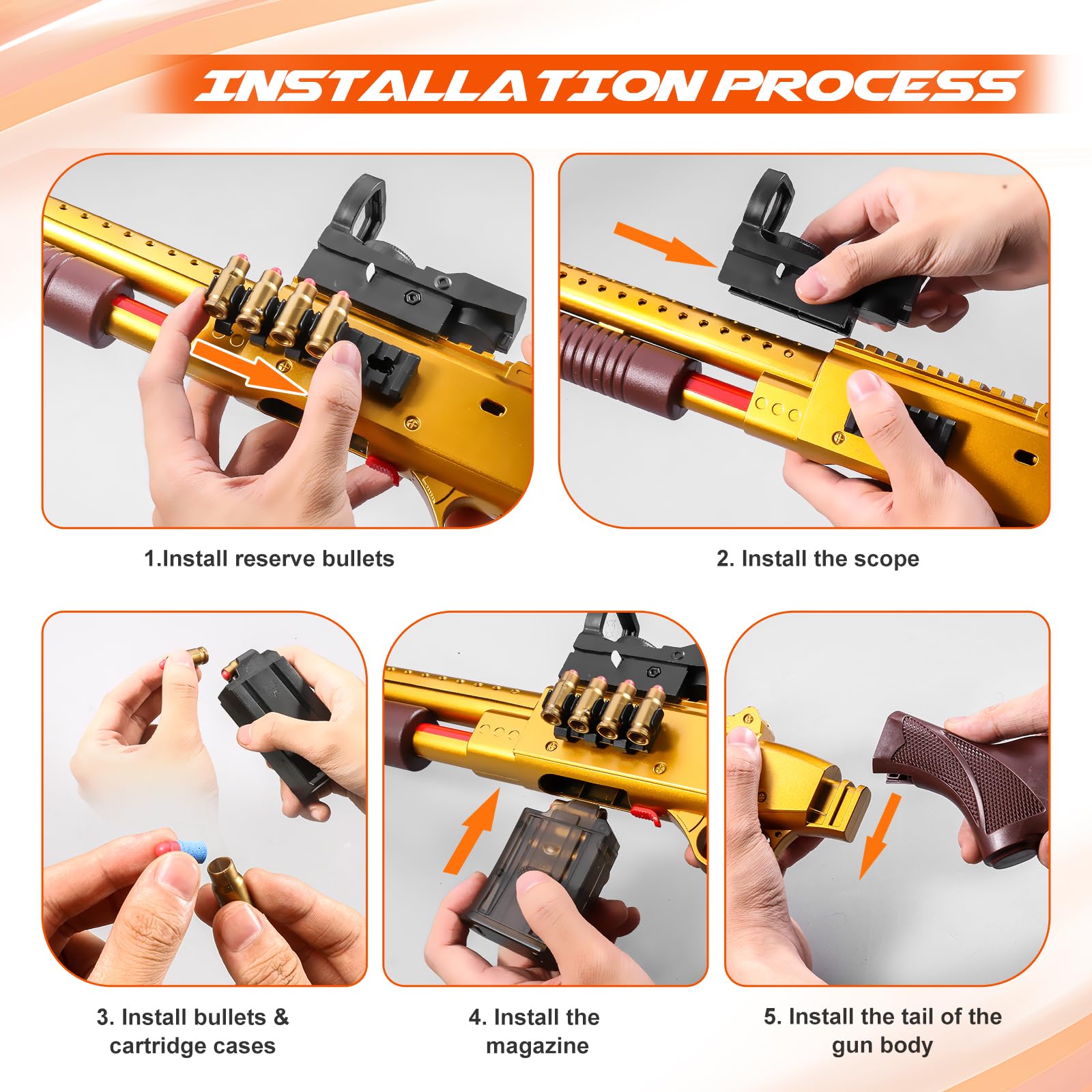 INSTALLATION PROCESS

1.Install reserve bullets

2. Install the scope

3. Install bullets & cartridge cases

4. Install the magazine

5. Install the tail of the gun body