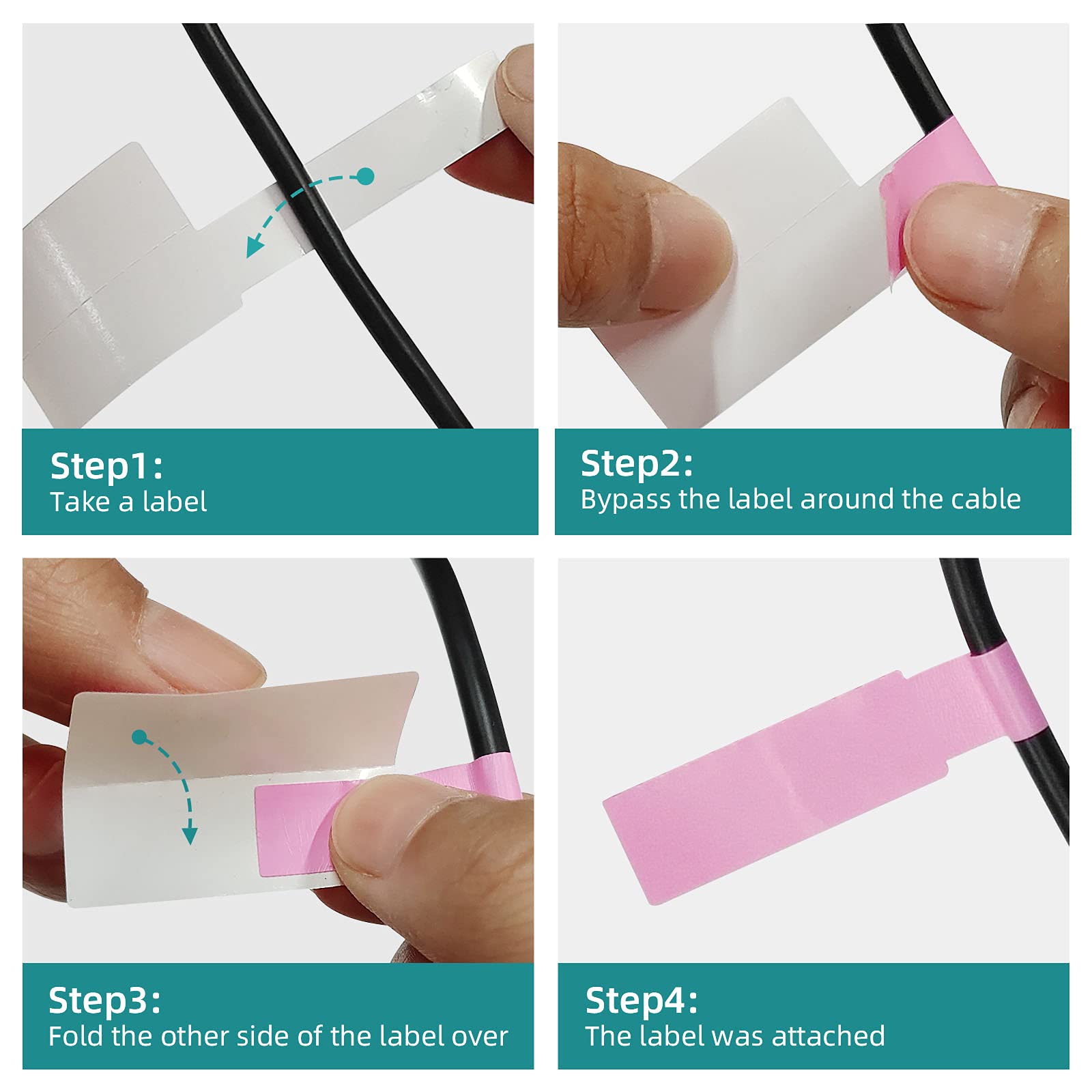 Step1:
Take a label

Step2:
Bypass the label around the cable

Step3:
Fold the other side of the label over

Step4:
The label was attached