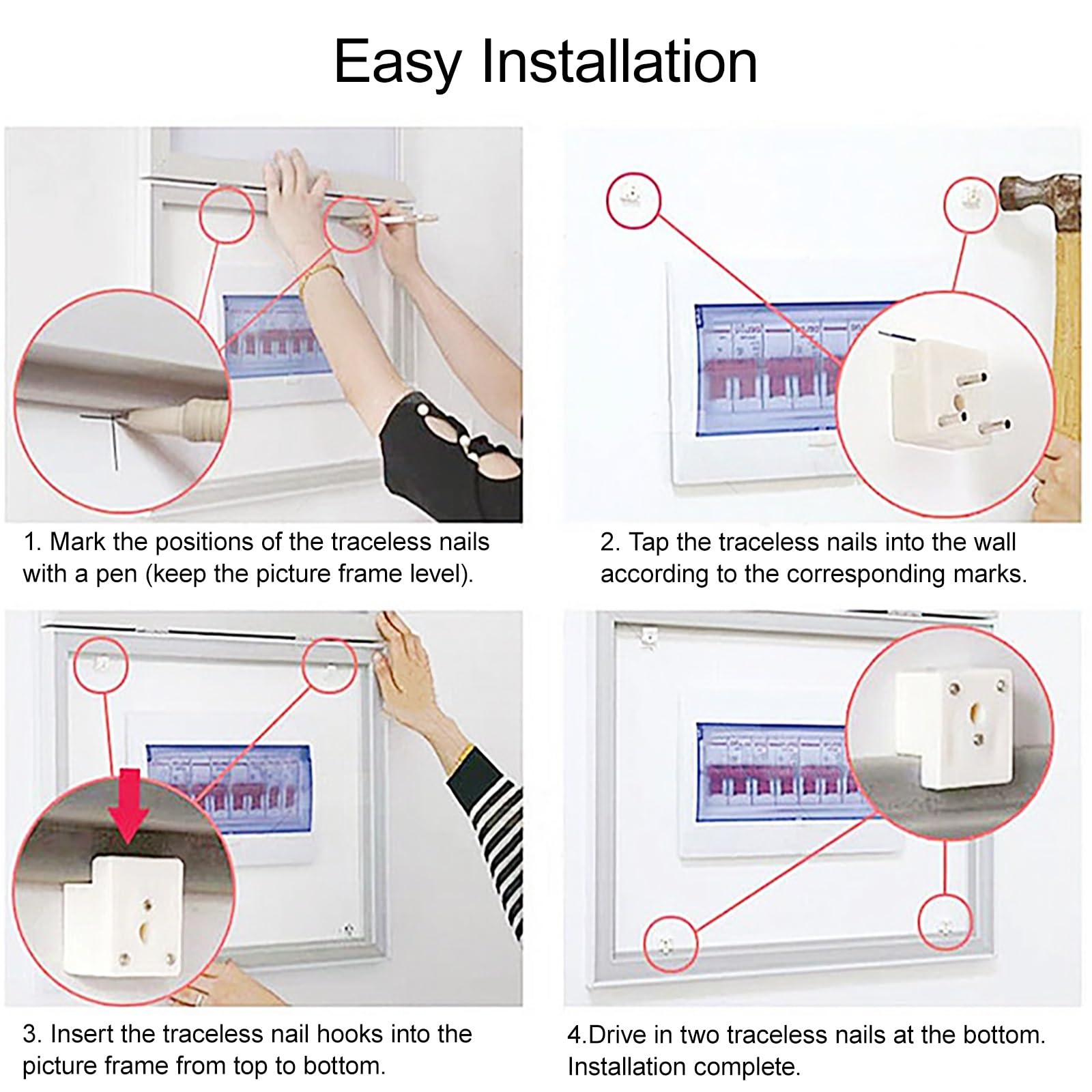 Easy Installation

1. Mark the positions of the traceless nails with a pen (keep the picture frame level).

2. Tap the traceless nails into the wall according to the corresponding marks.

3. Insert the traceless nail hooks into the picture frame from top to bottom.

4.Drive in two traceless nails at the bottom. Installation complete.