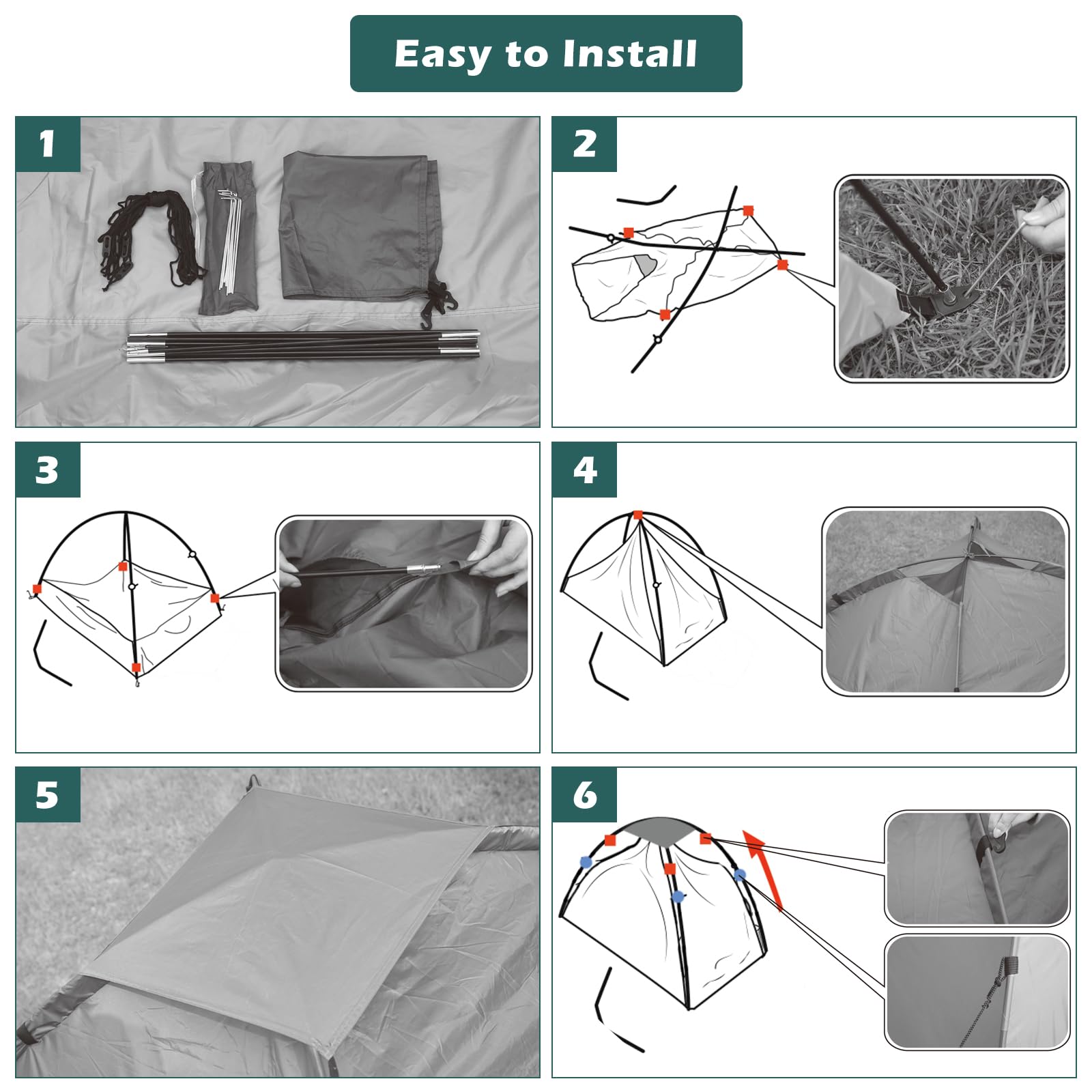 Easy to Install

1

2

3

4

5

6