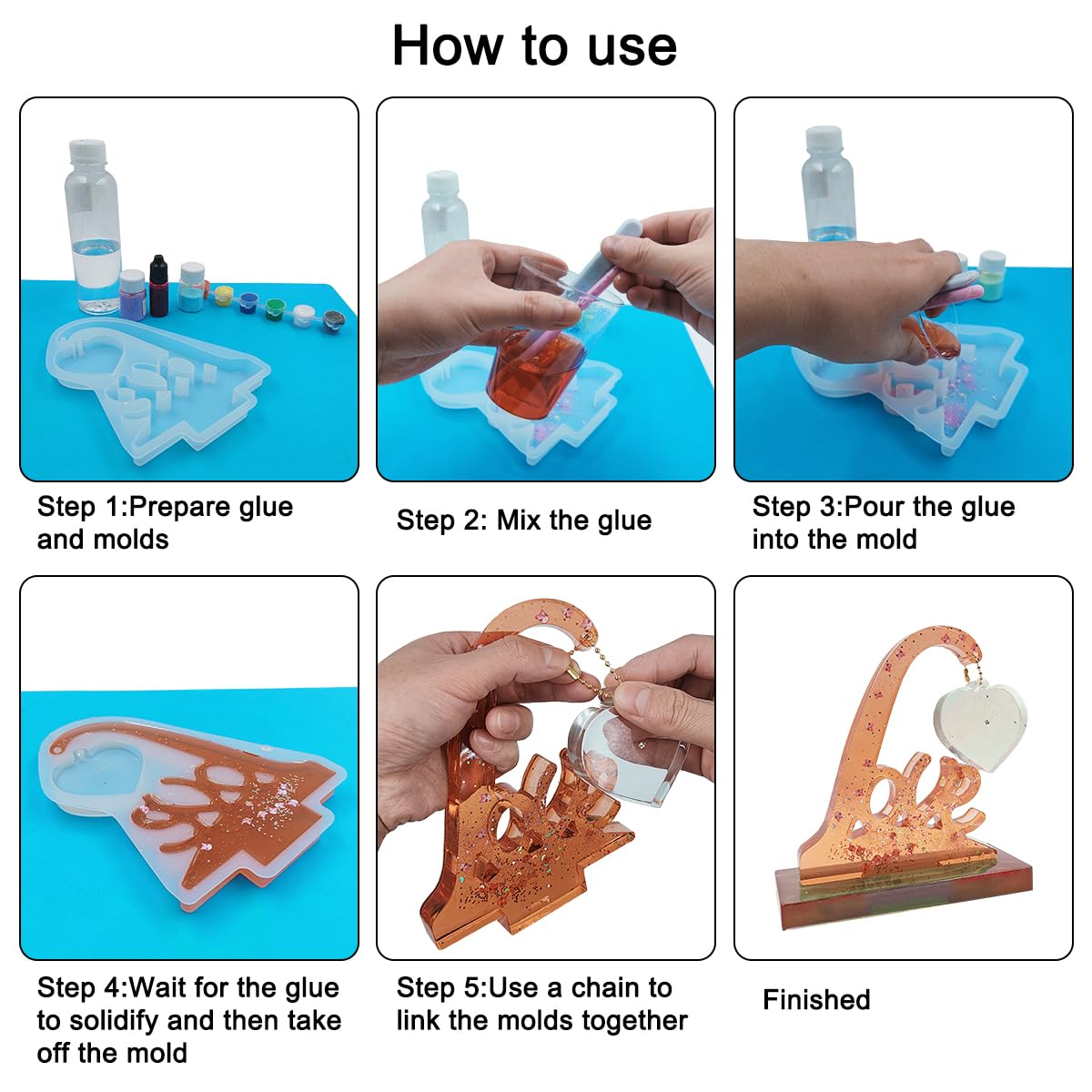 How to use

Step 1:Prepare glue and molds

Step 2: Mix the glue

Step 3:Pour the glue into the mold

Step 4:Wait for the glue to solidify and then take off the mold

Step 5:Use a chain to link the molds together

Finished