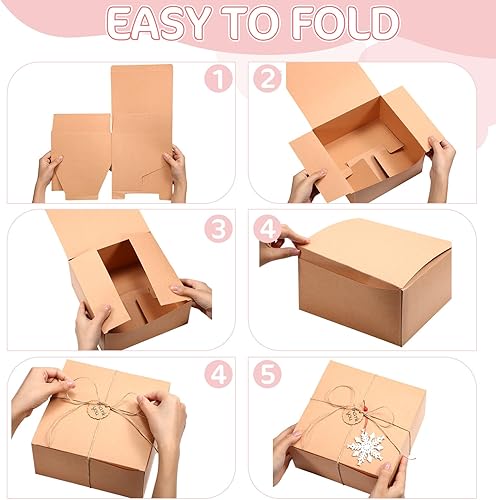 EASY TO FOLD

1

2

3

4

4

5