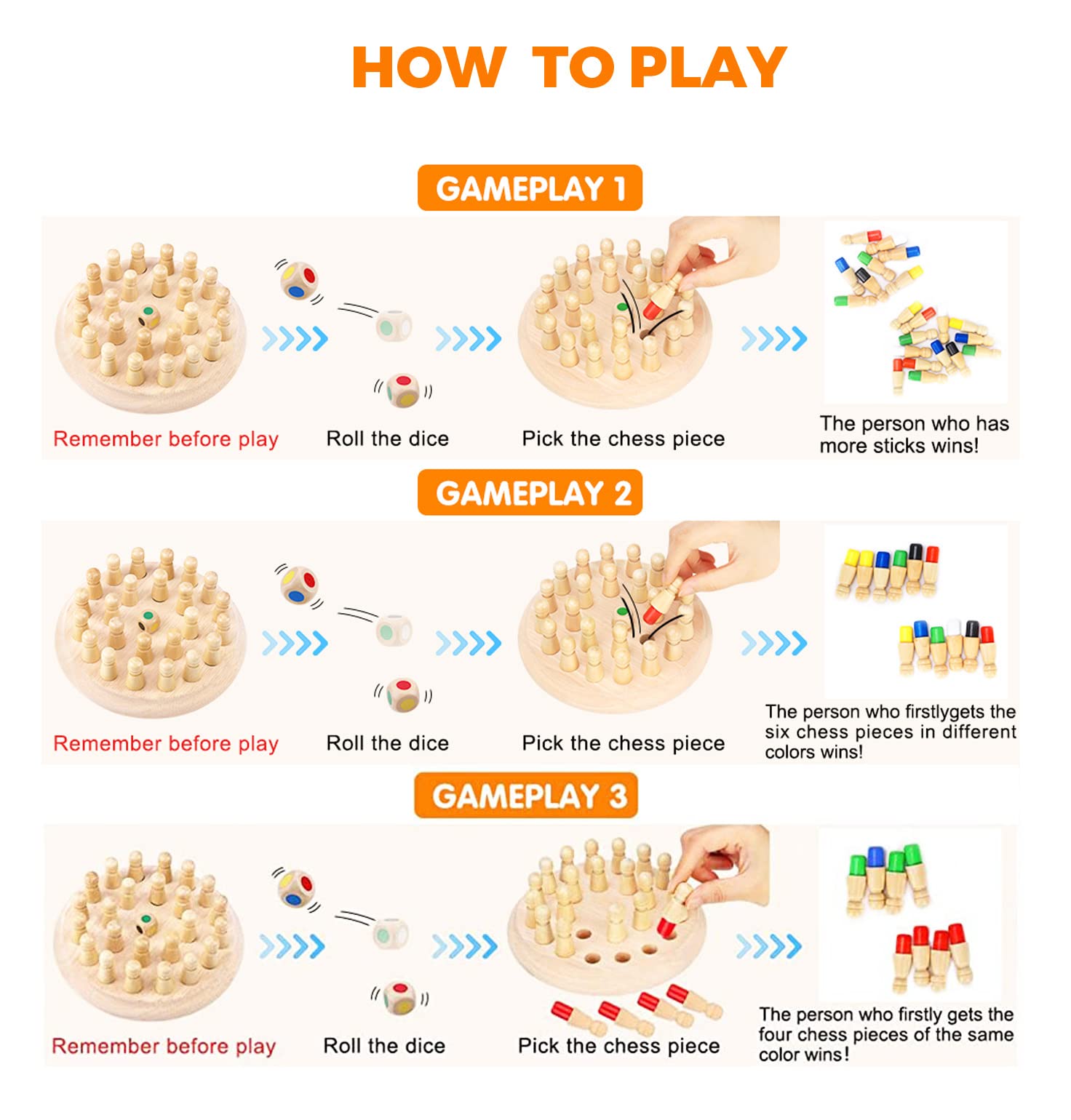 HOW TO PLAY

GAMEPLAY 1

Remember before play

Roll the dice

Pick the chess piece

The person who has more sticks wins!

GAMEPLAY 2

Remember before play

Roll the dice

Pick the chess piece

The person who firstlygets the six chess pieces in different colors wins!

GAMEPLAY 3

Remember before play

Roll the dice

Pick the chess piece

The person who firstly gets the four chess pieces of the same color wins!