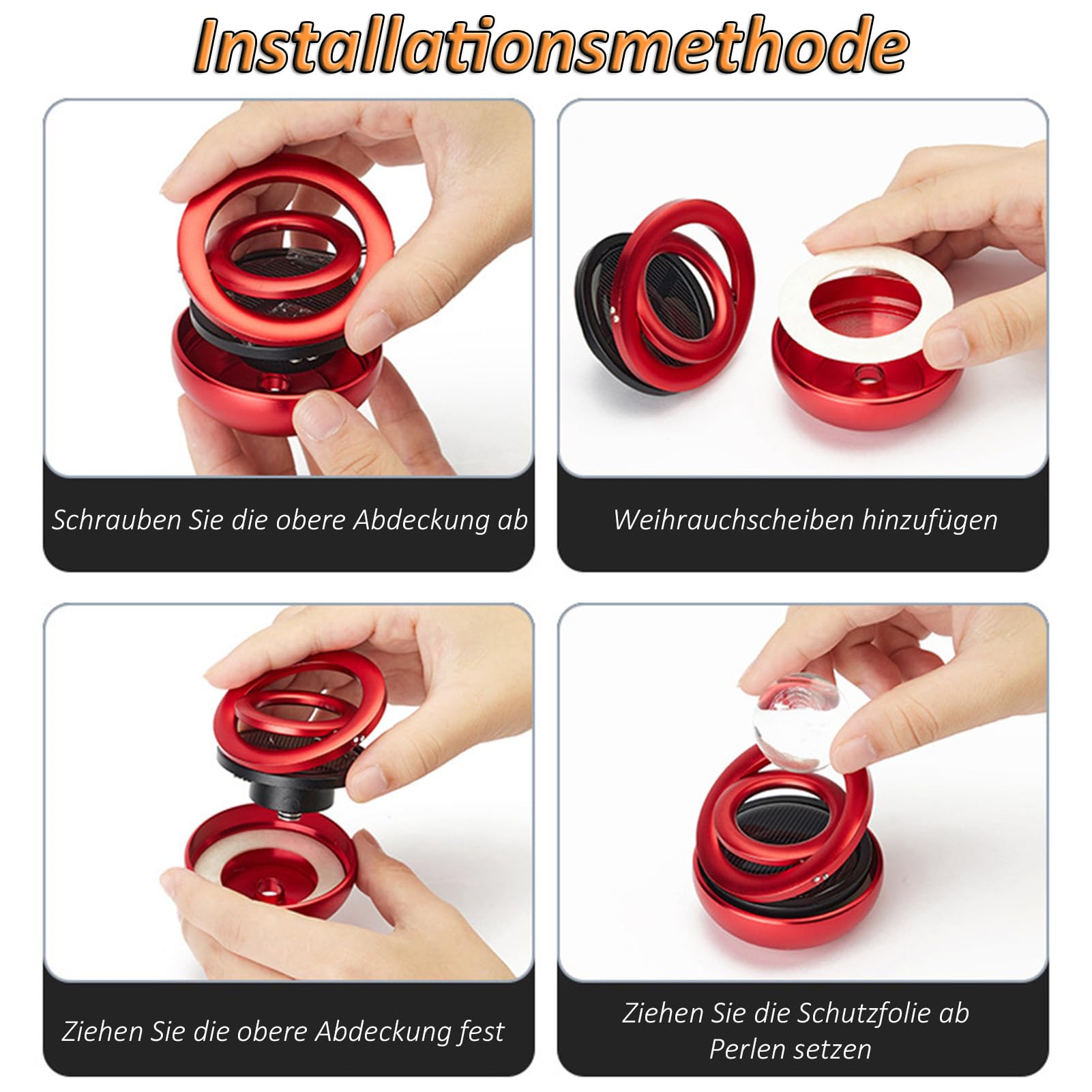 Installationsmethode

Schrauben Sie die obere Abdeckung ab

Weihrauchscheiben hinzufügen

Ziehen Sie die obere Abdeckung fest

Ziehen Sie die Schutzfolie ab
Perlen setzen