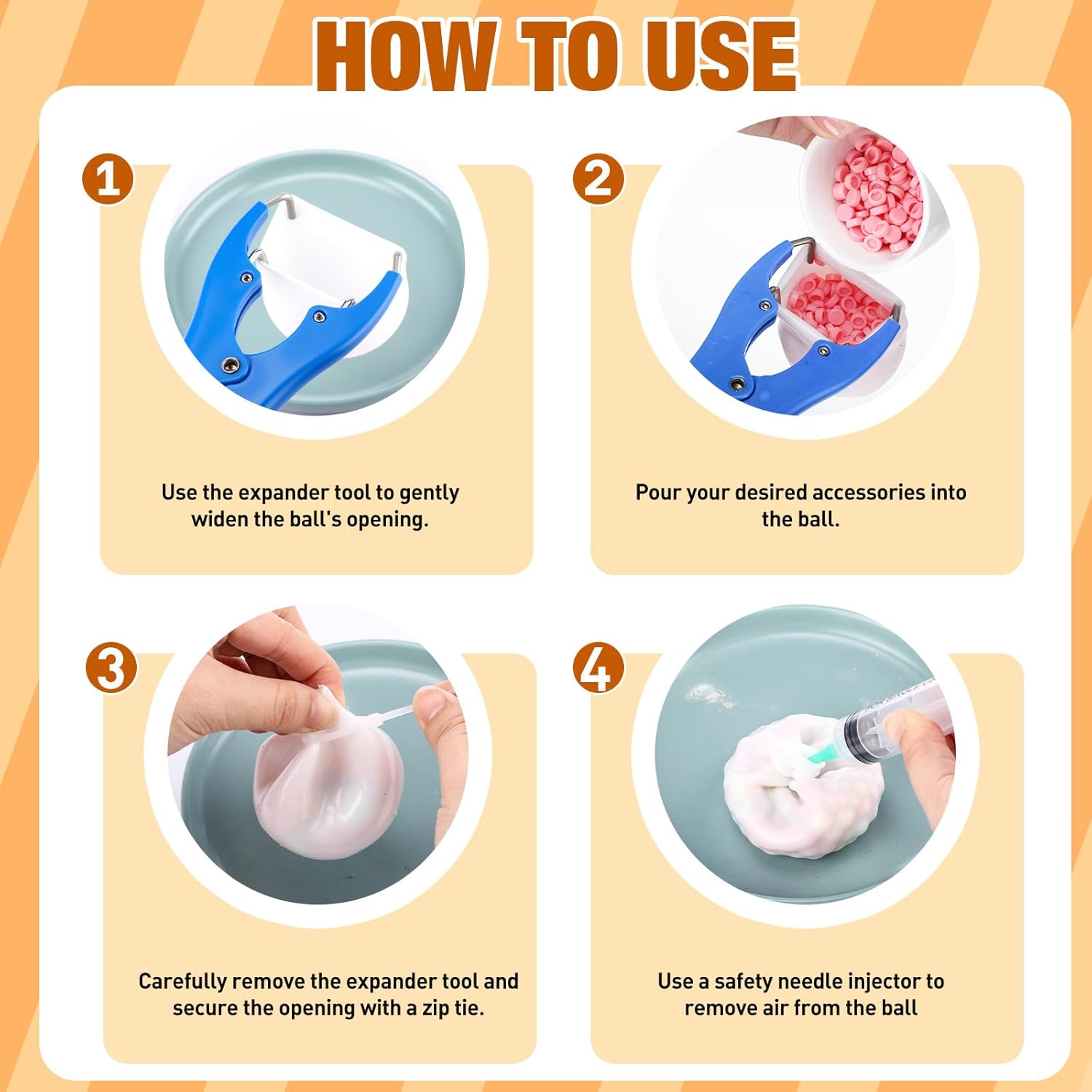 HOW TO USE

1

Use the expander tool to gently widen the ball's opening.

2

Pour your desired accessories into the ball.

3

Carefully remove the expander tool and secure the opening with a zip tie.

4

Use a safety needle injector to remove air from the ball