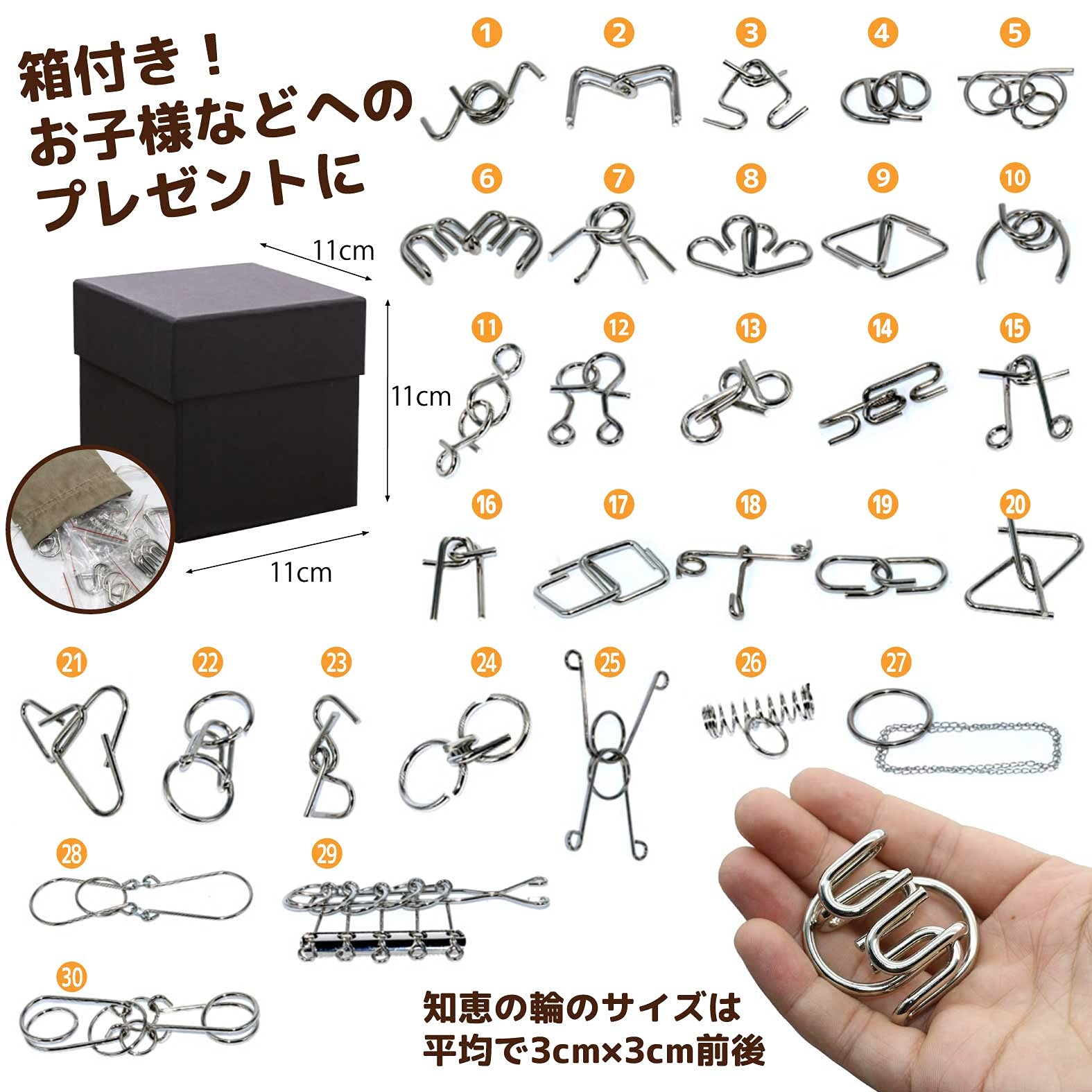 箱付き！
お子様などへの
プレゼントに

11cm
11cm
11cm

1 2 3 4 5
6 7 8 9 10
11 12 13 14 15
16 17 18 19 20
21 22 23 24 25 26 27
28 29
30

知恵の輪のサイズは
平均で3cm×3cm前後