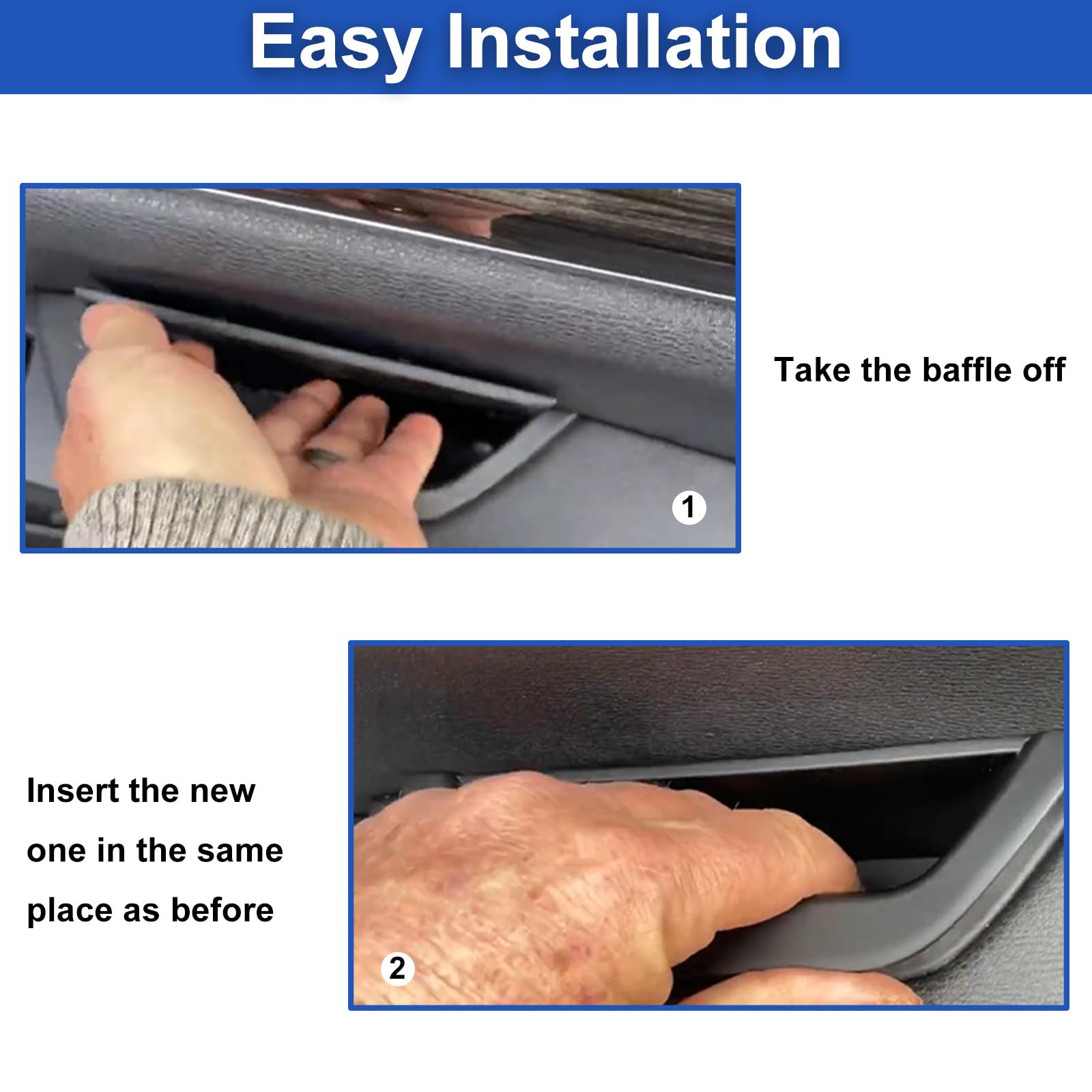 Easy Installation

1

Take the baffle off

Insert the new one in the same place as before

2