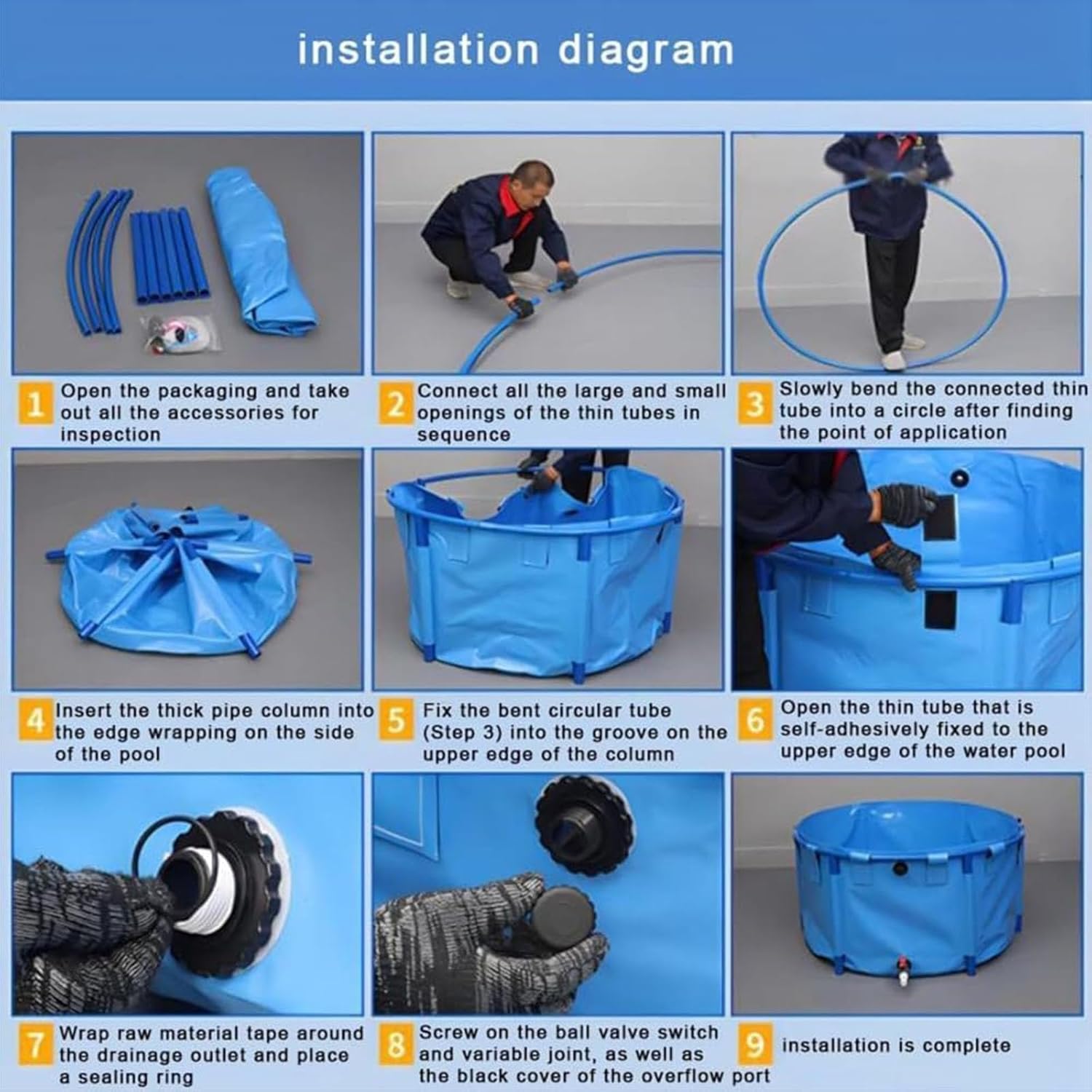 installation diagram

1 Open the packaging and take out all the accessories for inspection

2 Connect all the large and small openings of the thin tubes in sequence

3 Slowly bend the connected thin tube into a circle after finding the point of application

4 Insert the thick pipe column into the edge wrapping on the side of the pool

5 Fix the bent circular tube (Step 3) into the groove on the upper edge of the column

6 Open the thin tube that is self-adhesively fixed to the upper edge of the water pool

7 Wrap raw material tape around the drainage outlet and place a sealing ring

8 Screw on the ball valve switch and variable joint, as well as the black cover of the overflow port

9 installation is complete