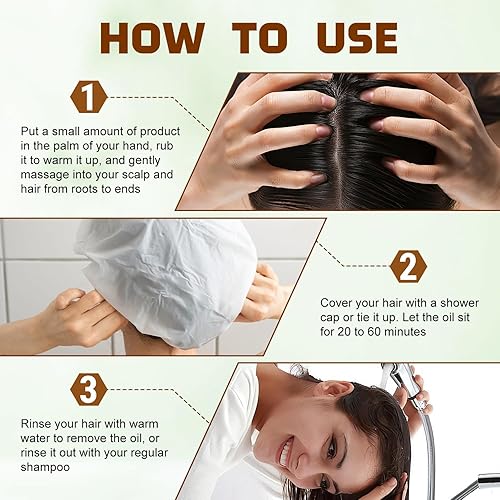 HOW TO USE

1

Put a small amount of product in the palm of your hand, rub it to warm it up, and gently massage into your scalp and hair from roots to ends

2

Cover your hair with a shower cap or tie it up. Let the oil sit for 20 to 60 minutes

3

Rinse your hair with warm water to remove the oil, or rinse it out with your regular shampoo