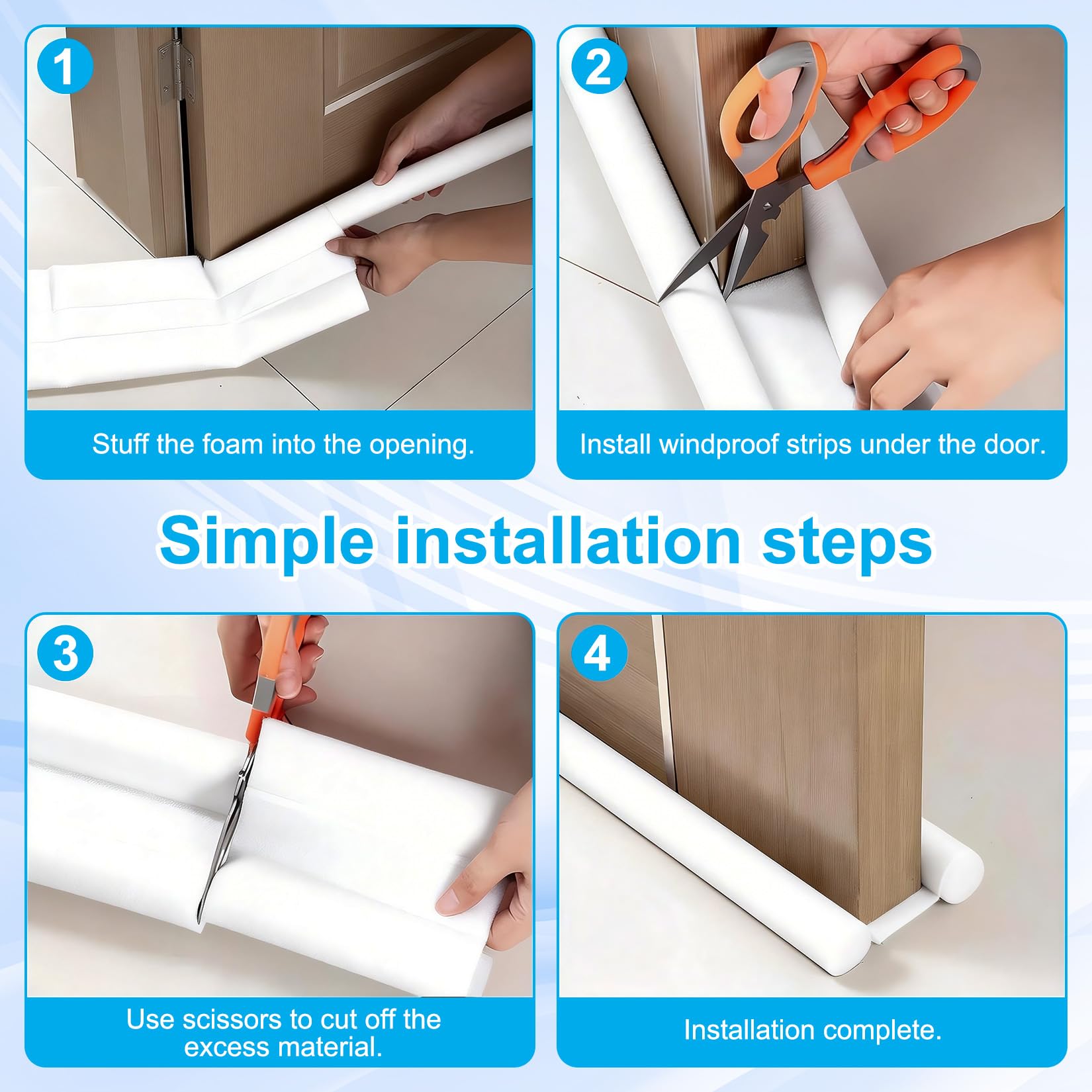 1

Stuff the foam into the opening.

2

Install windproof strips under the door.

Simple installation steps

3

Use scissors to cut off the excess material.

4

Installation complete.