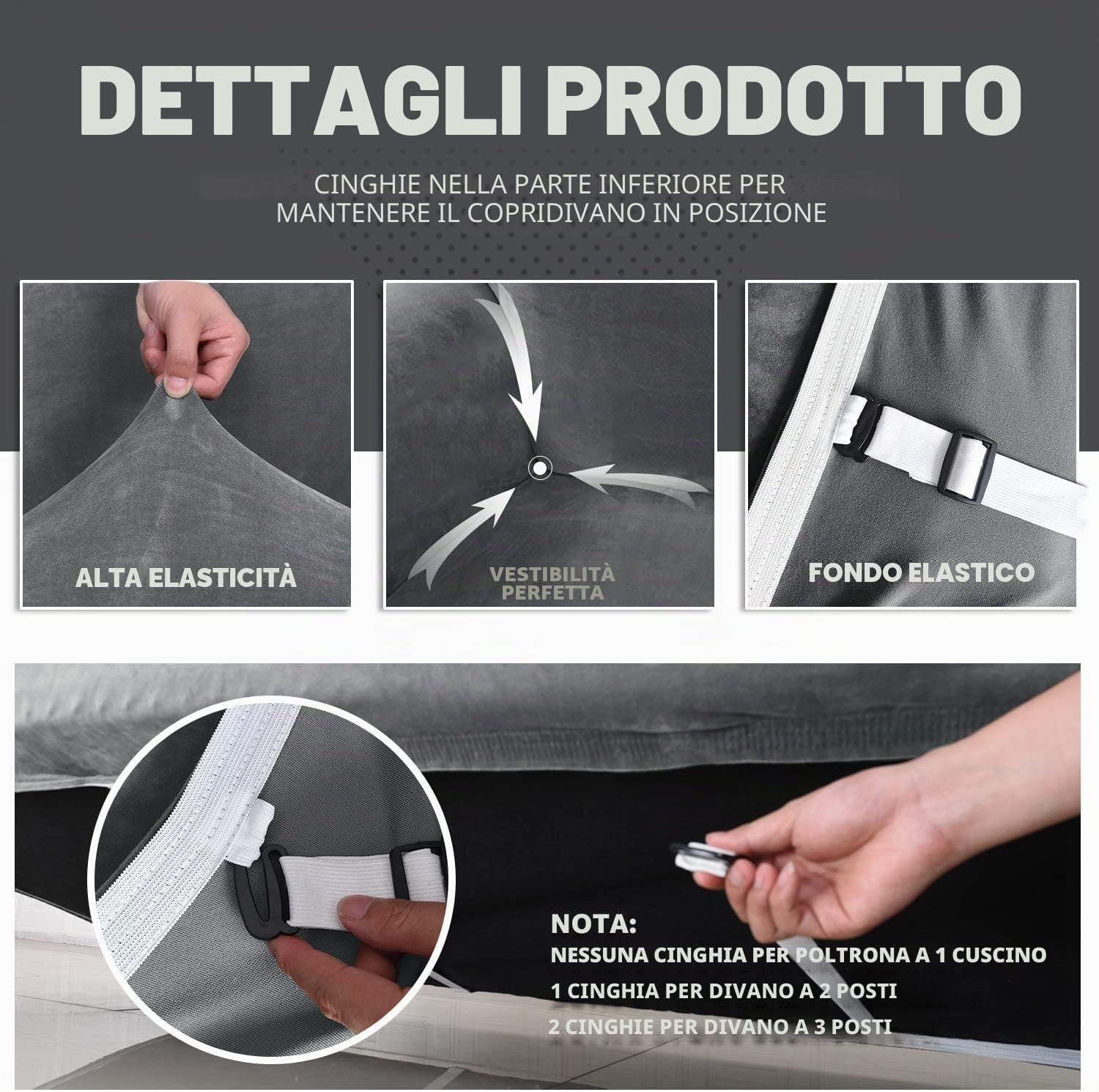 DETTAGLI PRODOTTO

CINGHIE NELLA PARTE INFERIORE PER MANTENERE IL COPRIDIVANO IN POSIZIONE

ALTA ELASTICITÀ

VESTIBILITÀ PERFETTA

FONDO ELASTICO

NOTA:
NESSUNA CINGHIA PER POLTRONA A 1 CUSCINO
1 CINGHIA PER DIVANO A 2 POSTI
2 CINGHIE PER DIVANO A 3 POSTI