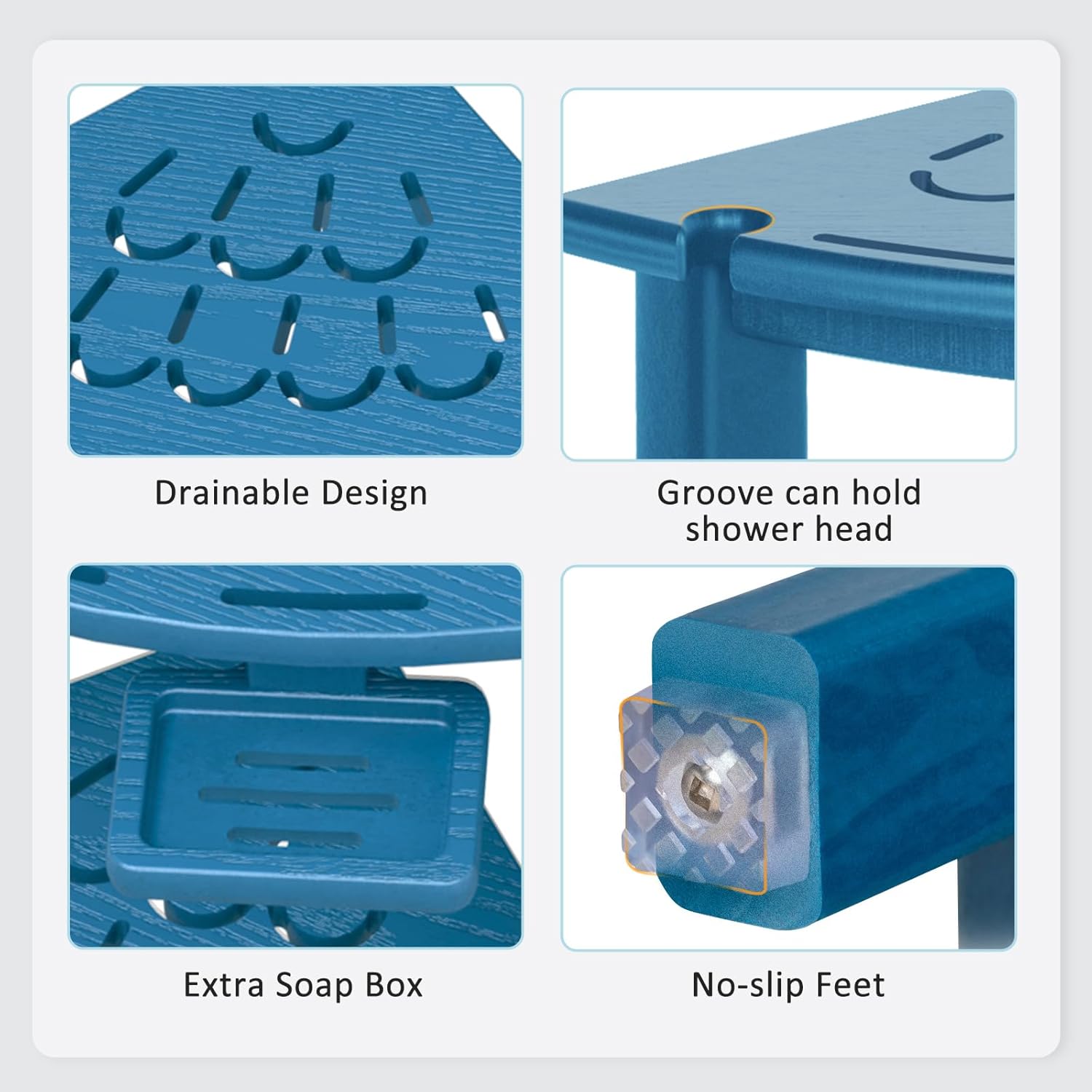 Drainable Design

Groove can hold shower head

Extra Soap Box

No-slip Feet