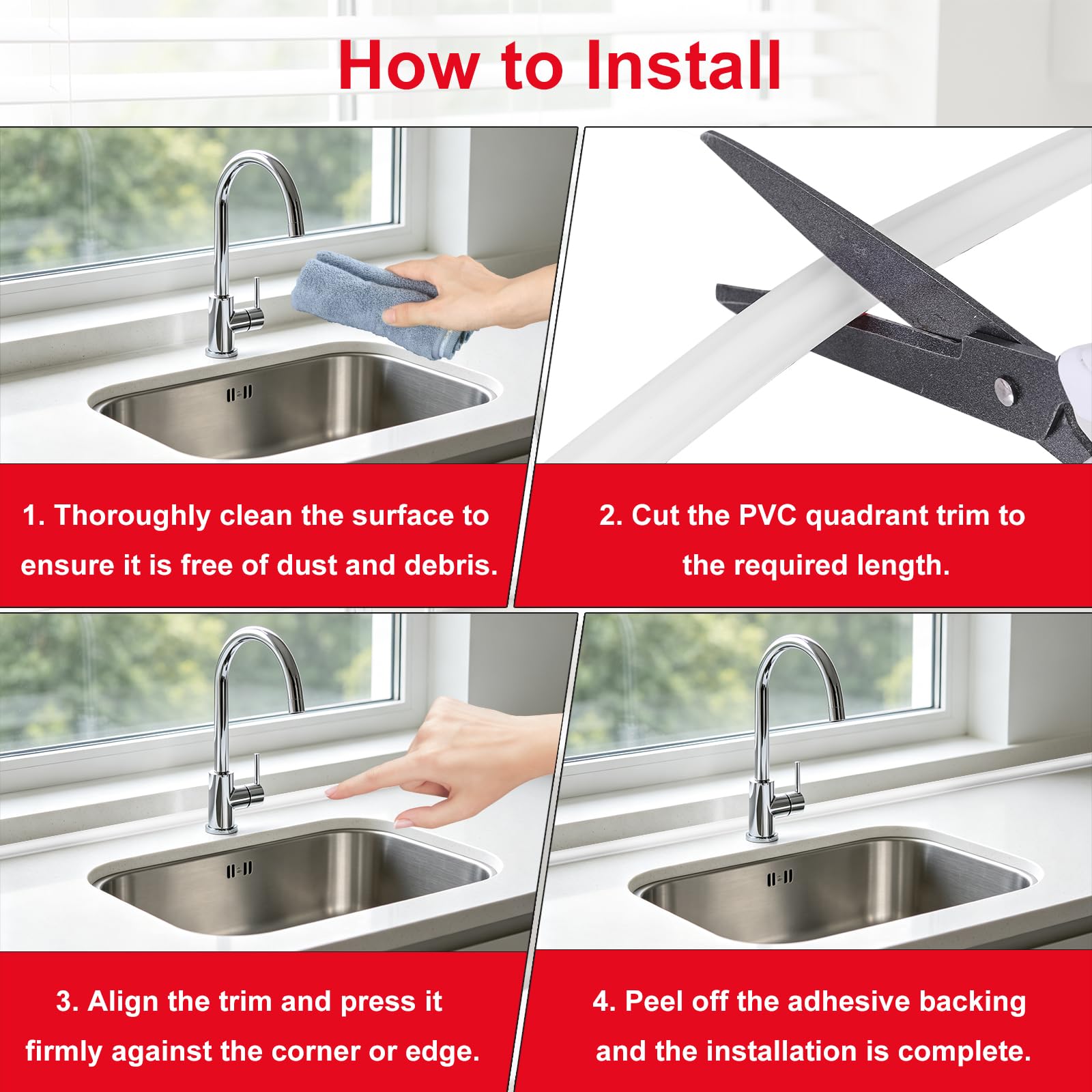 How to Install

1. Thoroughly clean the surface to ensure it is free of dust and debris.

2. Cut the PVC quadrant trim to the required length.

3. Align the trim and press it firmly against the corner or edge.

4. Peel off the adhesive backing and the installation is complete.