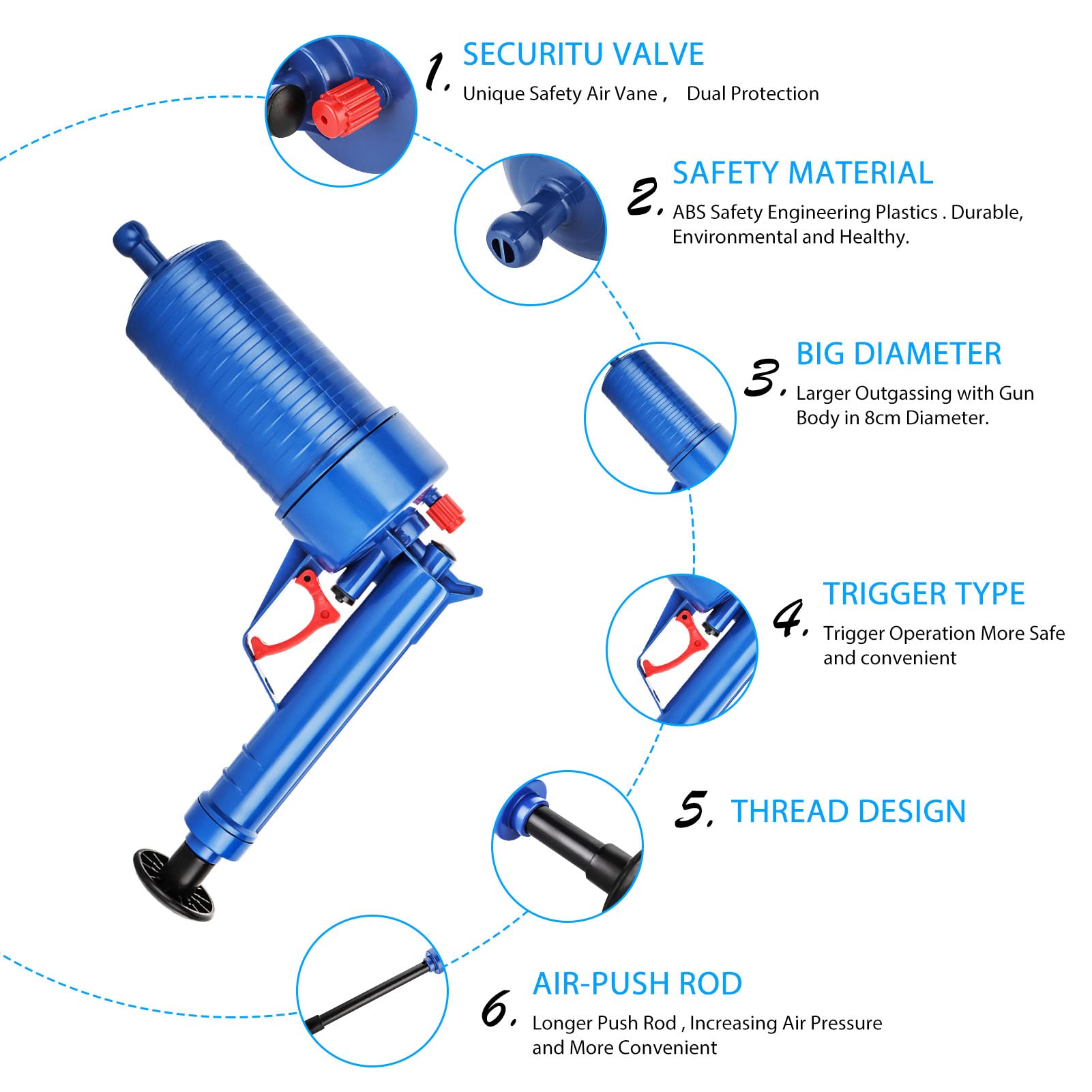 1. SECURITU VALVE
Unique Safety Air Vane , Dual Protection

2. SAFETY MATERIAL
ABS Safety Engineering Plastics . Durable, Environmental and Healthy.

3. BIG DIAMETER
Larger Outgassing with Gun Body in 8cm Diameter.

4. TRIGGER TYPE
Trigger Operation More Safe and convenient

5. THREAD DESIGN

6. AIR-PUSH ROD
Longer Push Rod , Increasing Air Pressure and More Convenient