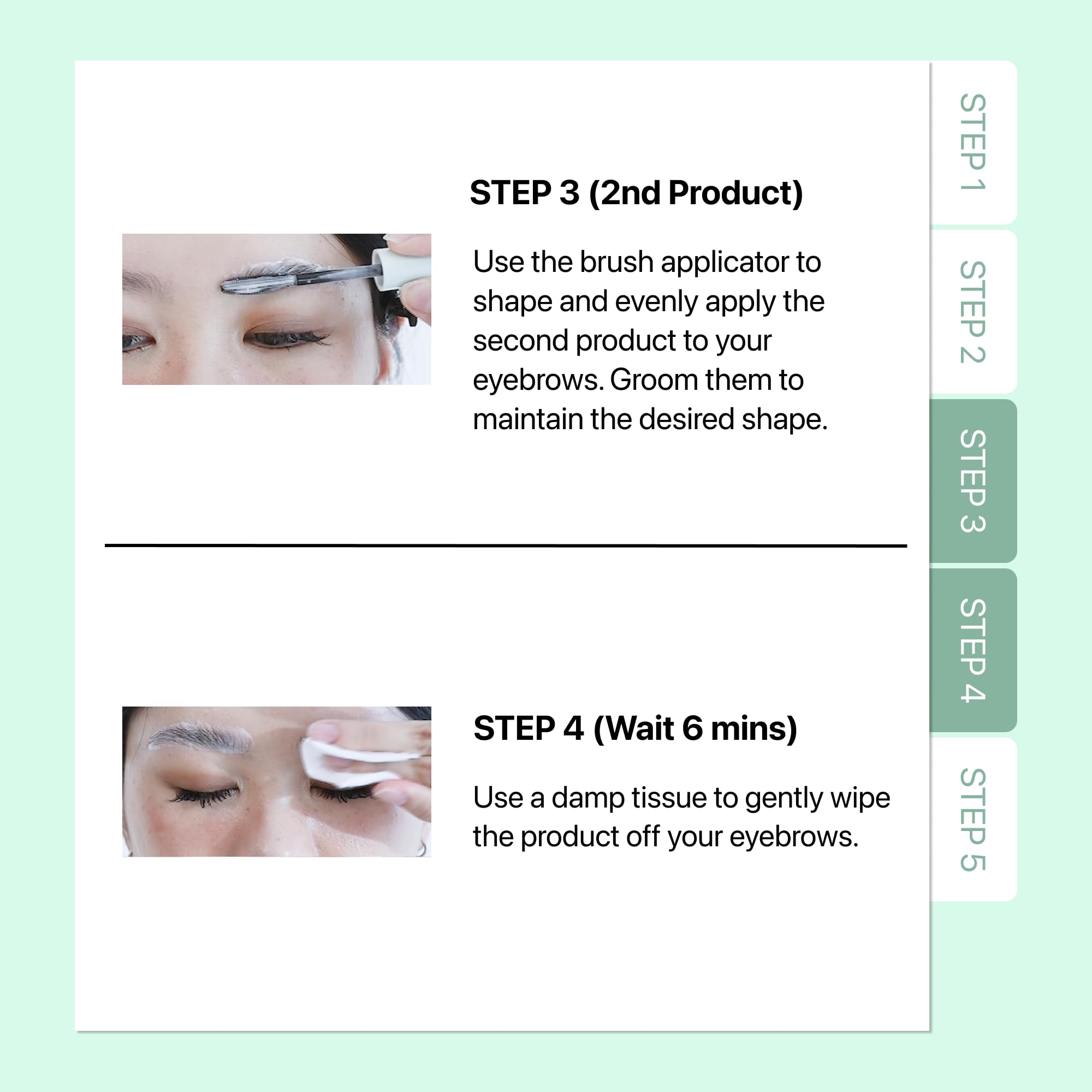 STEP 3 (2nd Product)

Use the brush applicator to shape and evenly apply the second product to your eyebrows. Groom them to maintain the desired shape.

STEP 4 (Wait 6 mins)

Use a damp tissue to gently wipe the product off your eyebrows.

STEP 1

STEP 2

STEP 3

STEP 4

STEP 5