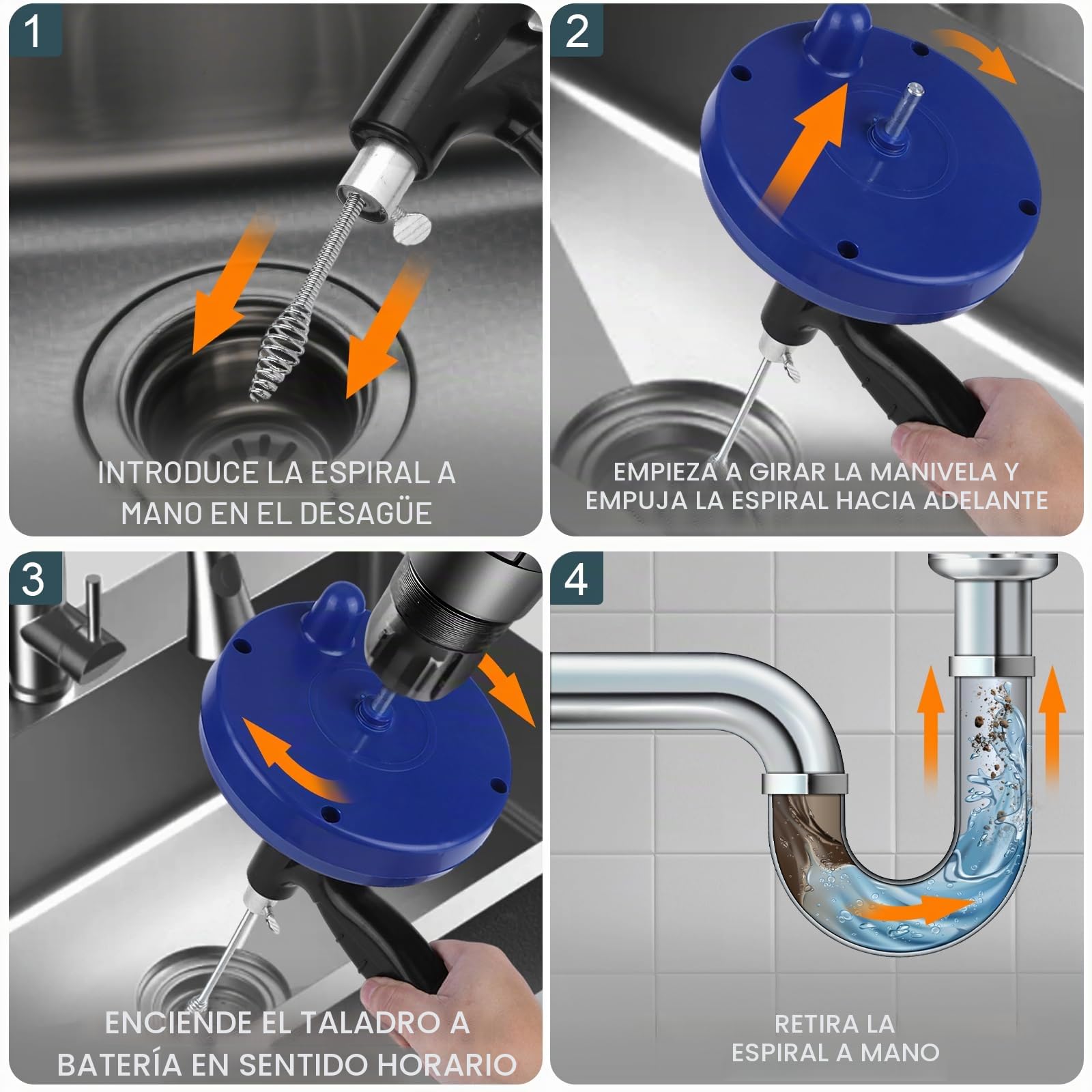 1

INTRODUCE LA ESPIRAL A MANO EN EL DESAGÜE

2

EMPIEZA A GIRAR LA MANIVELA Y EMPUJA LA ESPIRAL HACIA ADELANTE

3

ENCIENDE EL TALADRO A BATERÍA EN SENTIDO HORARIO

4

RETIRA LA ESPIRAL A MANO