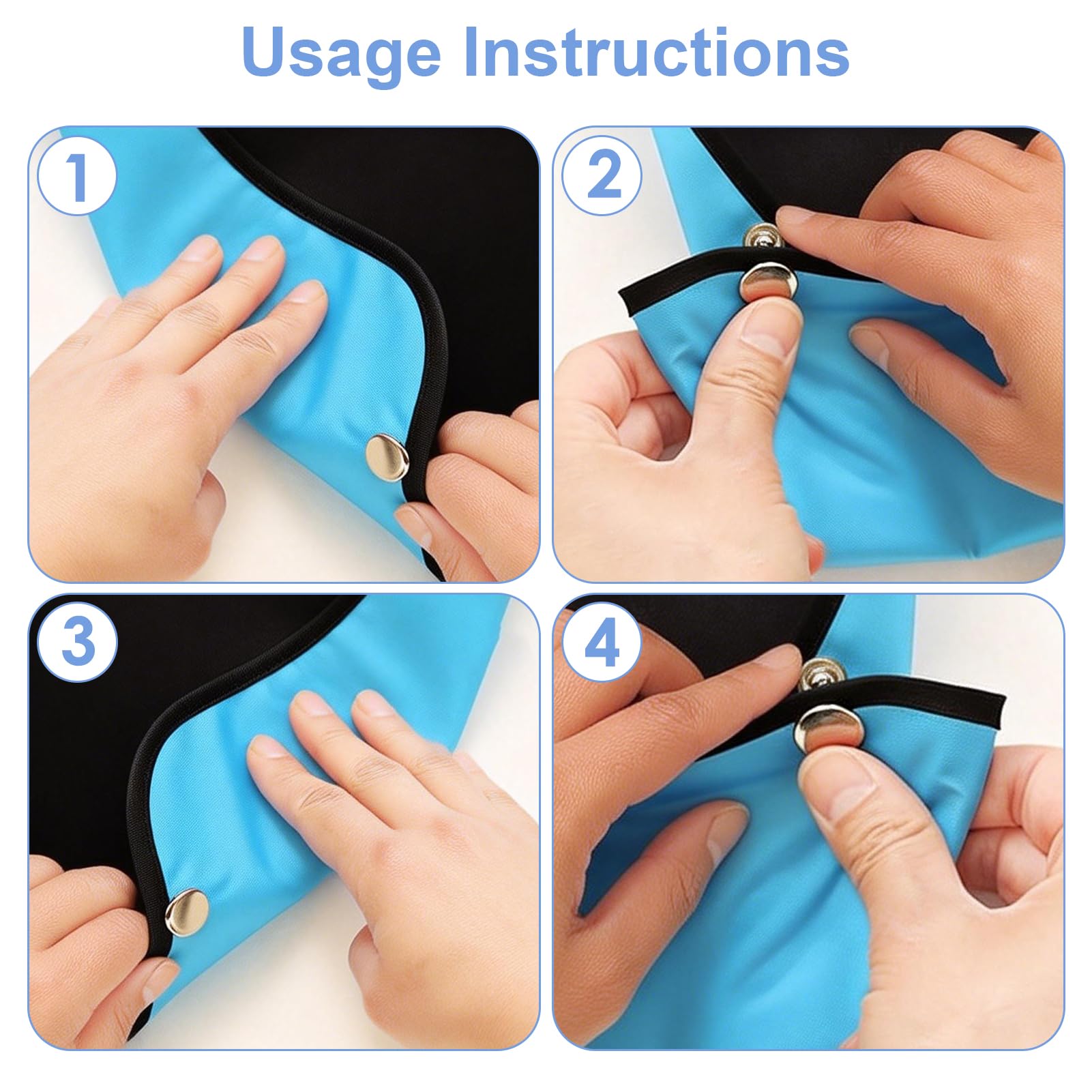 Usage Instructions

1

2

3

4