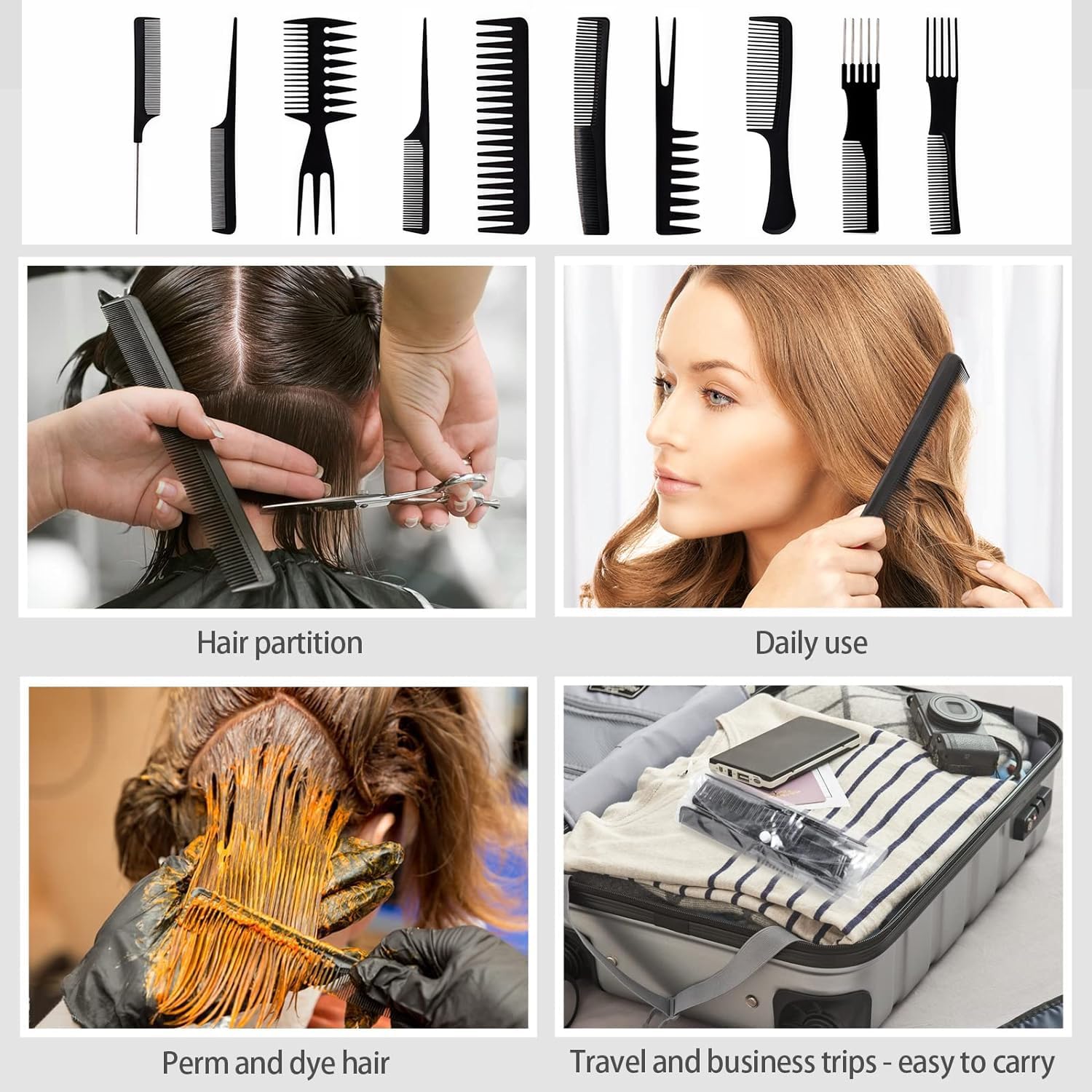 Hair partition

Daily use

Perm and dye hair

Travel and business trips - easy to carry