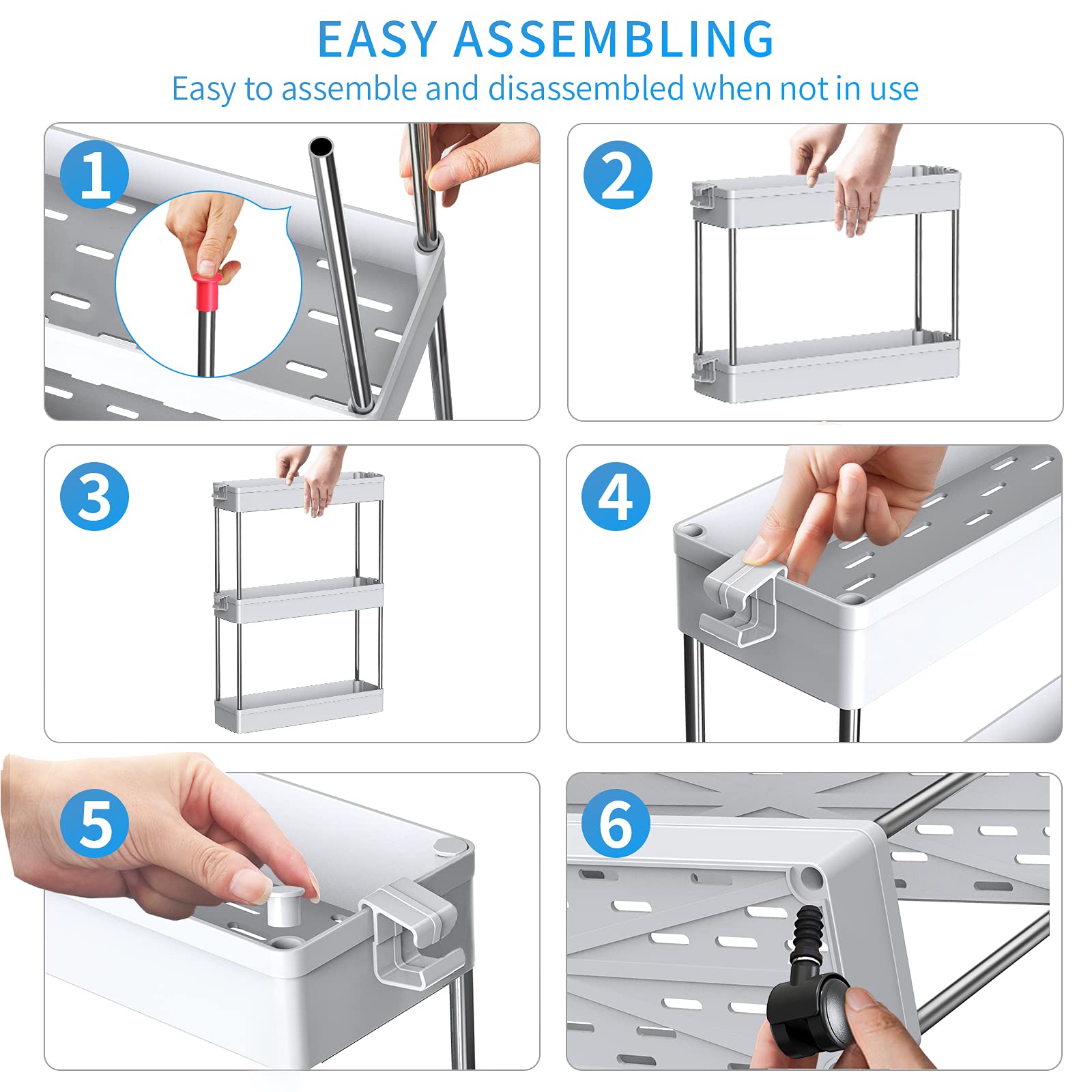 EASY ASSEMBLING
Easy to assemble and disassembled when not in use

1

2

3

4

5

6